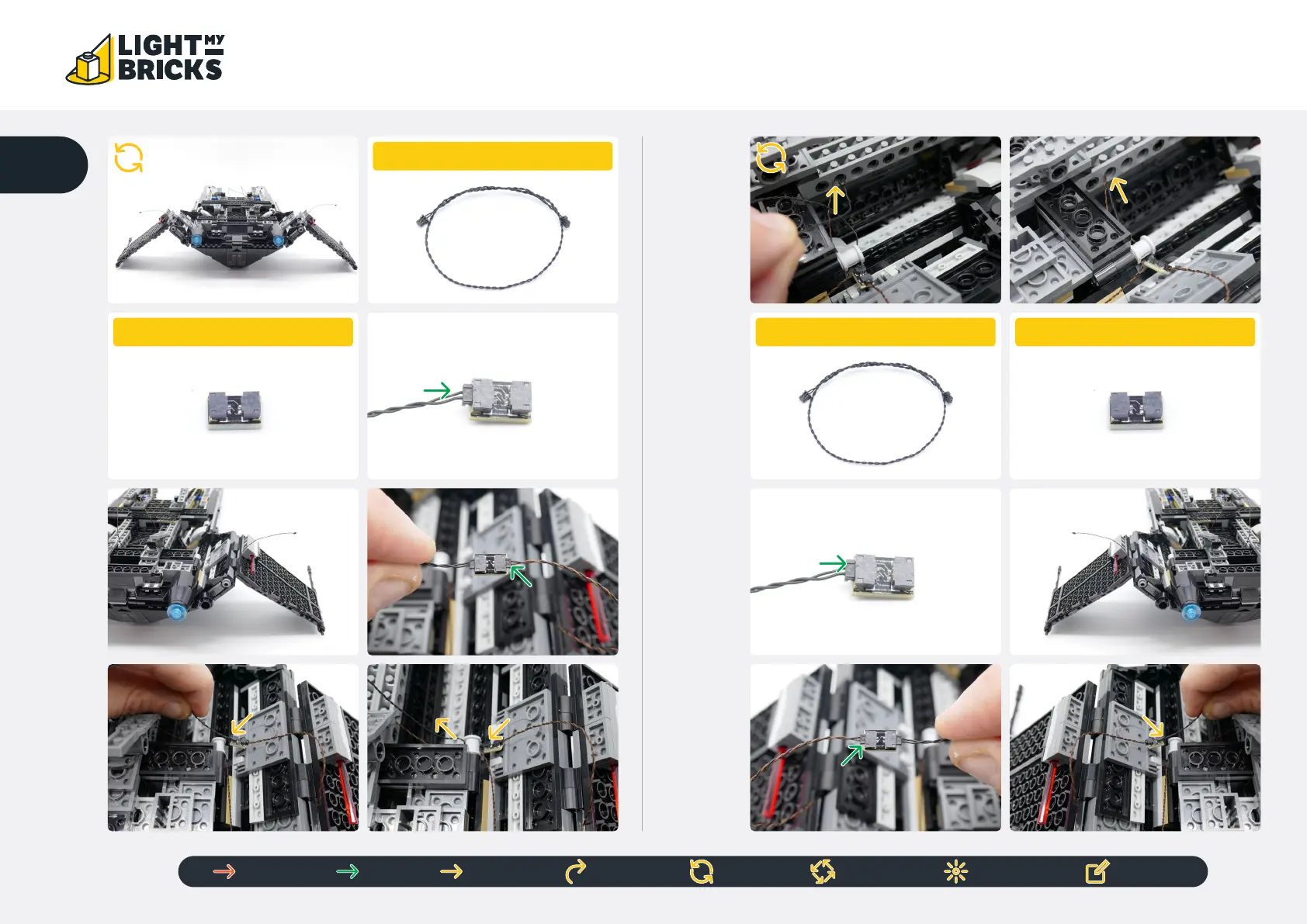 LIGHT MY BRICKS