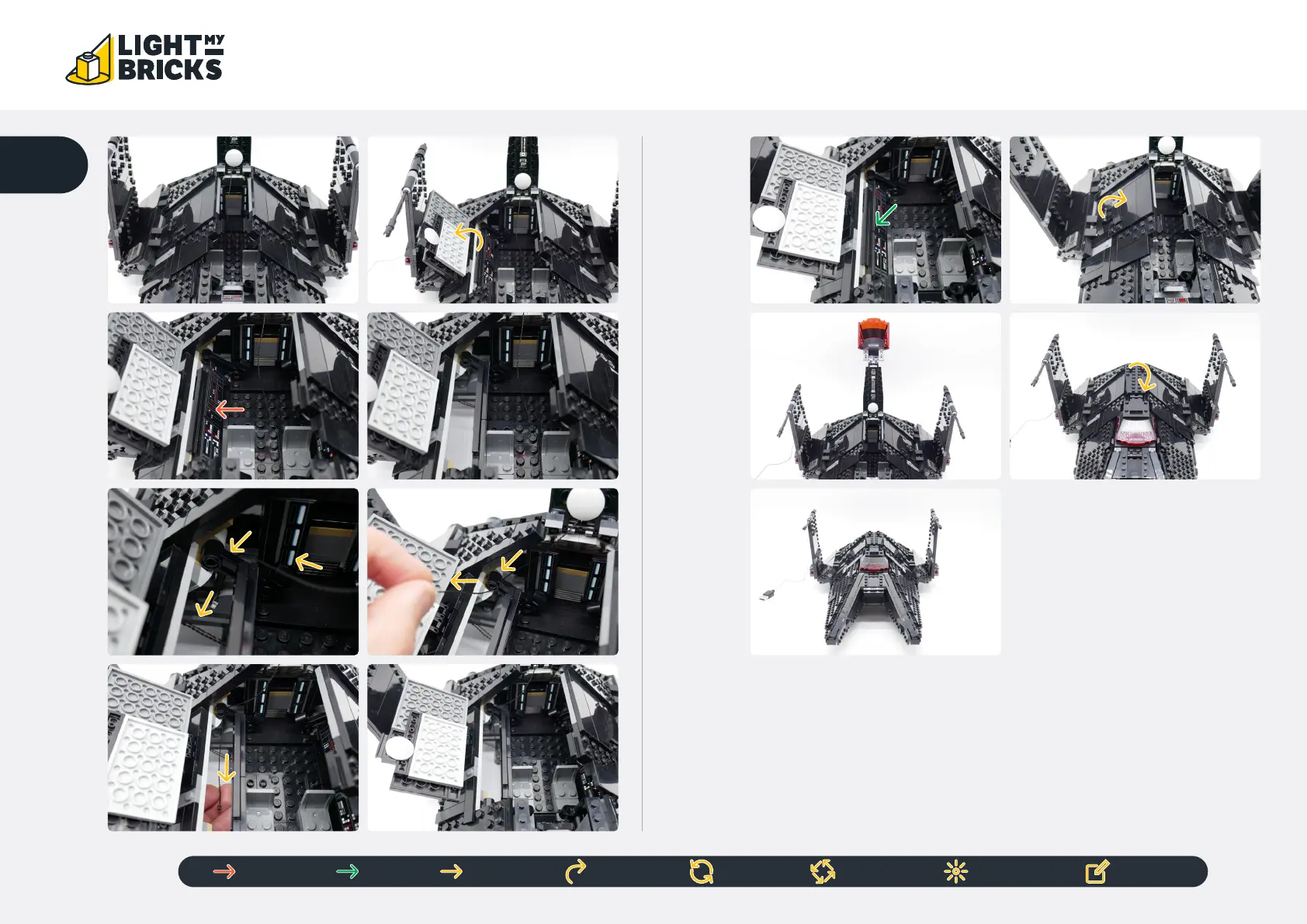 LIGHT MY BRICKS