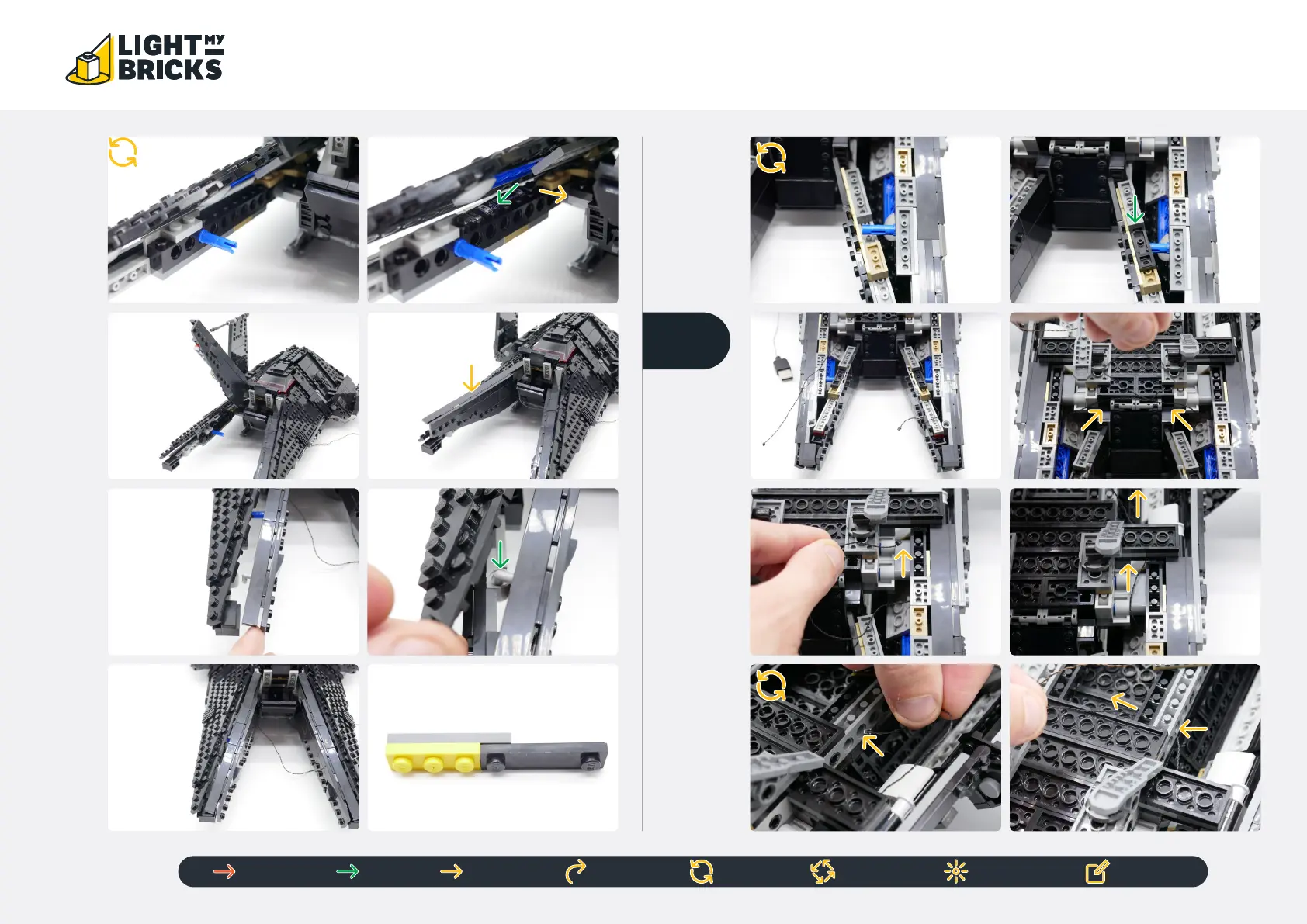 LIGHT MY BRICKS