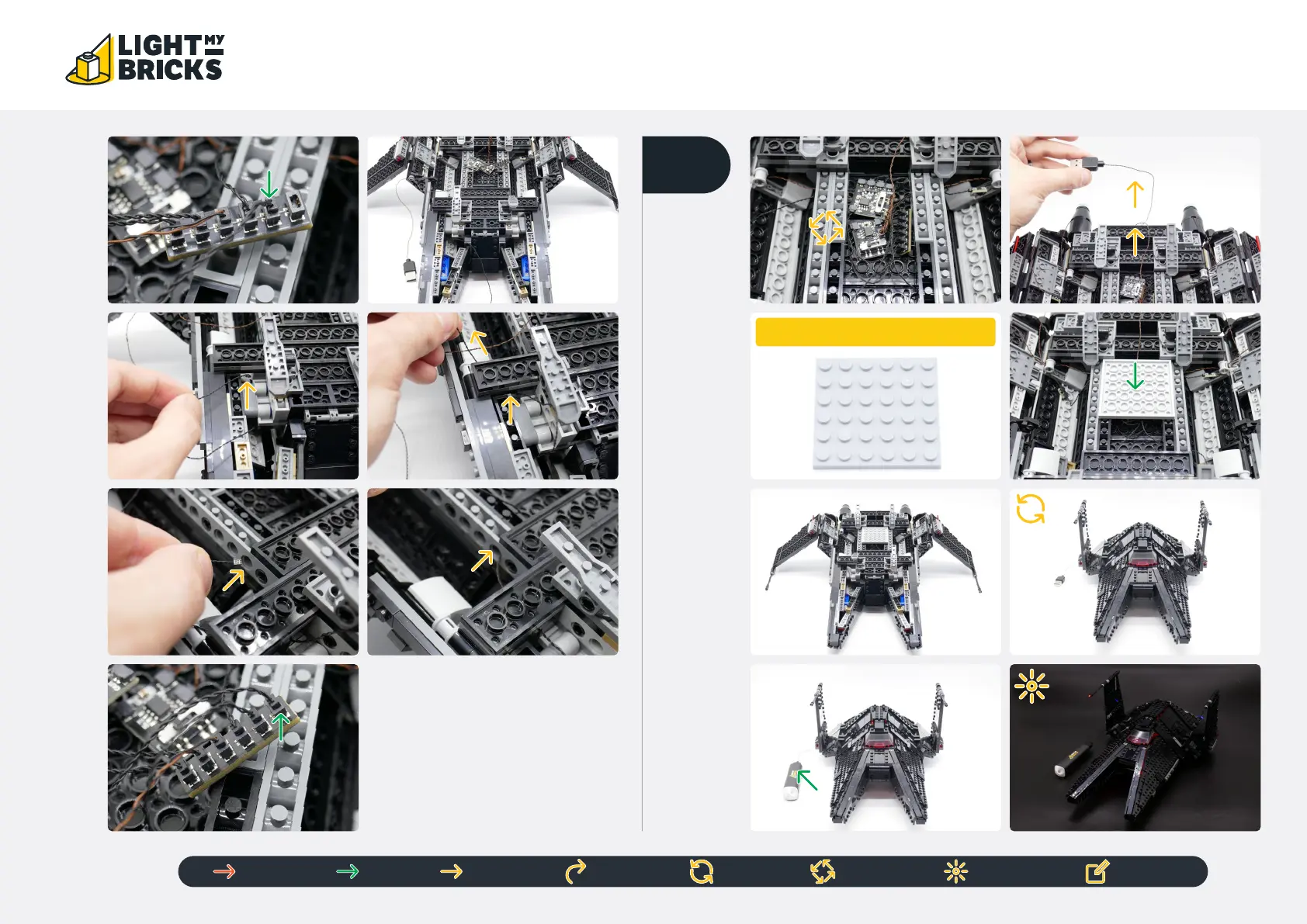 LIGHT MY BRICKS