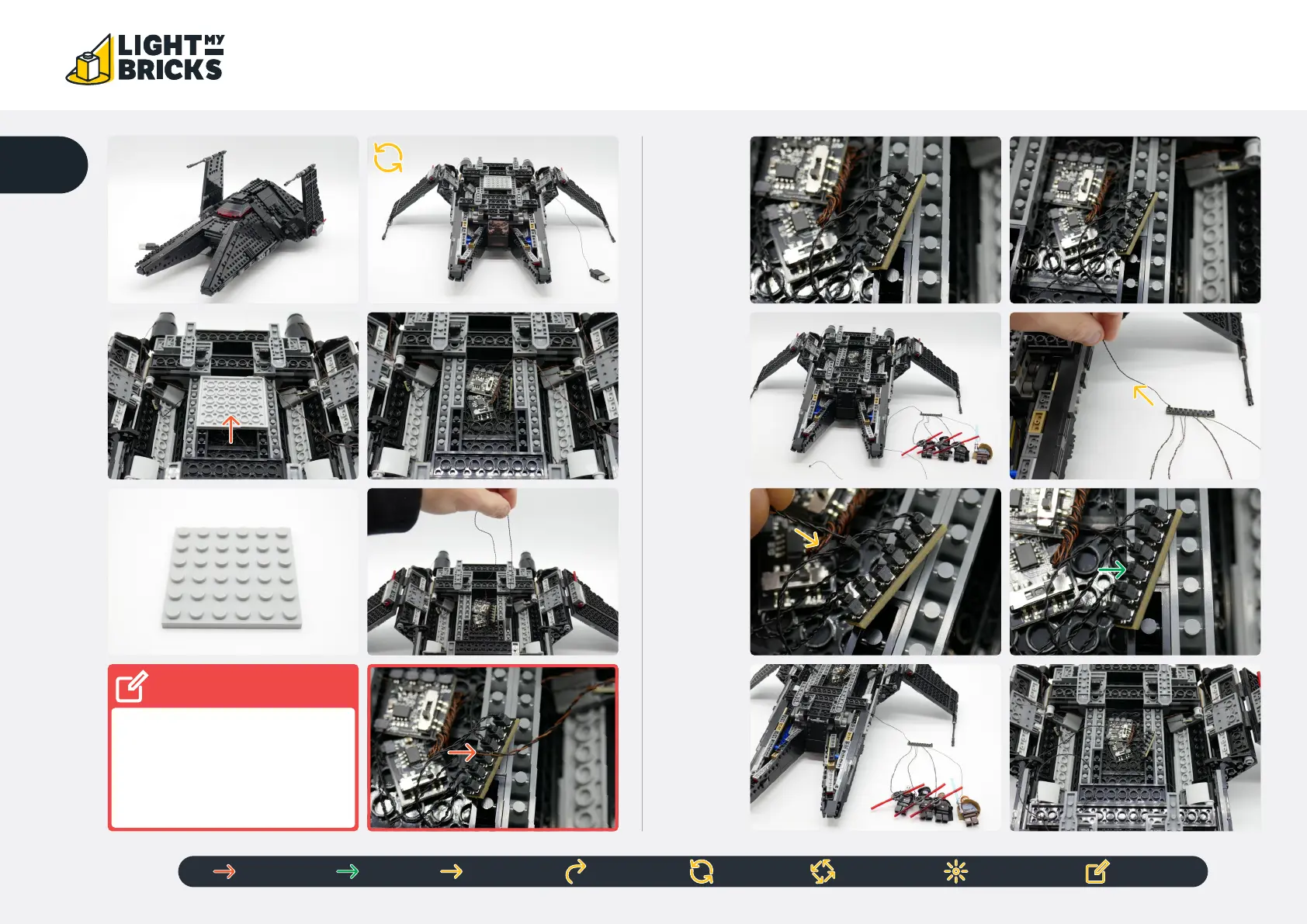 LIGHT MY BRICKS