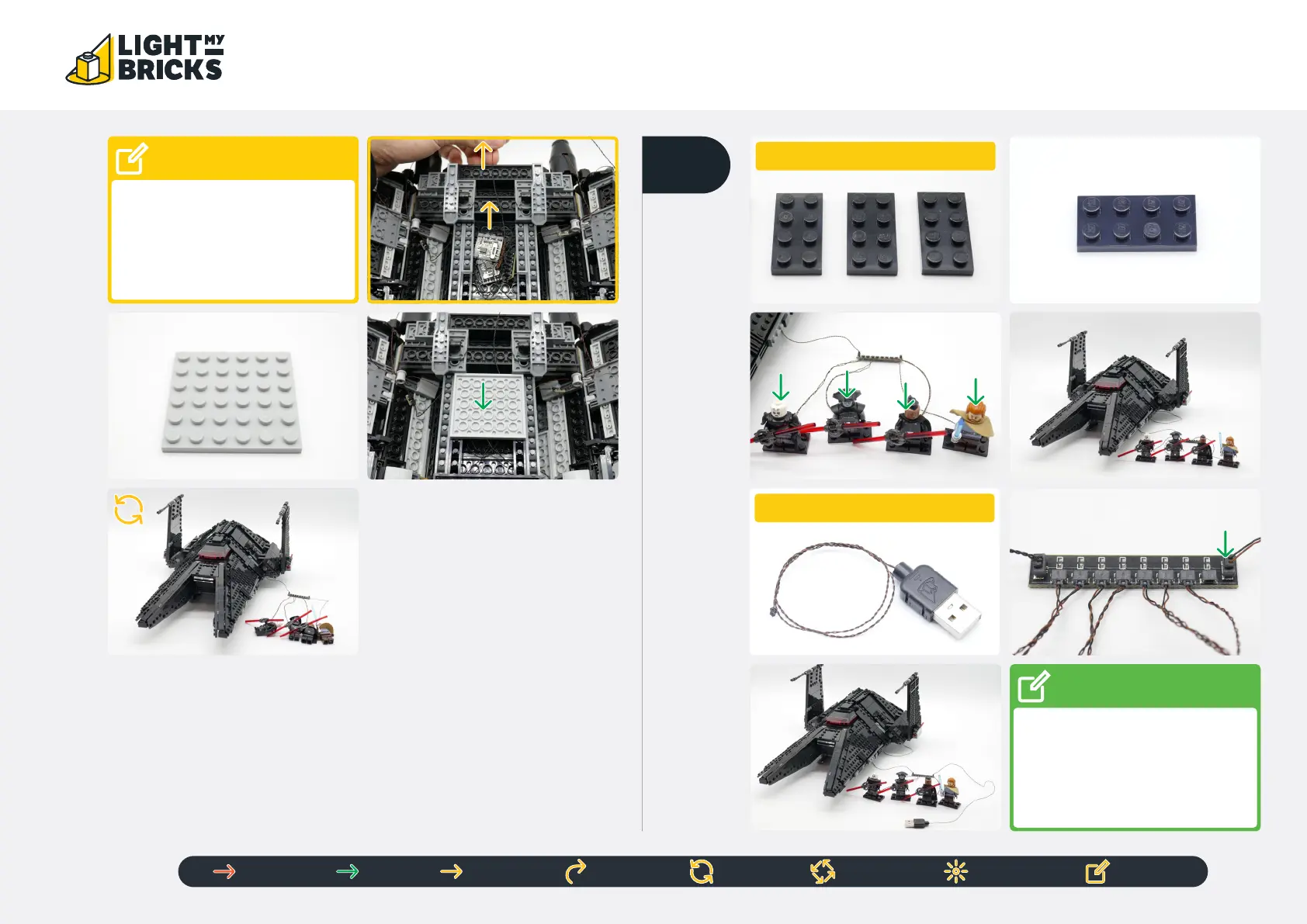 LIGHT MY BRICKS