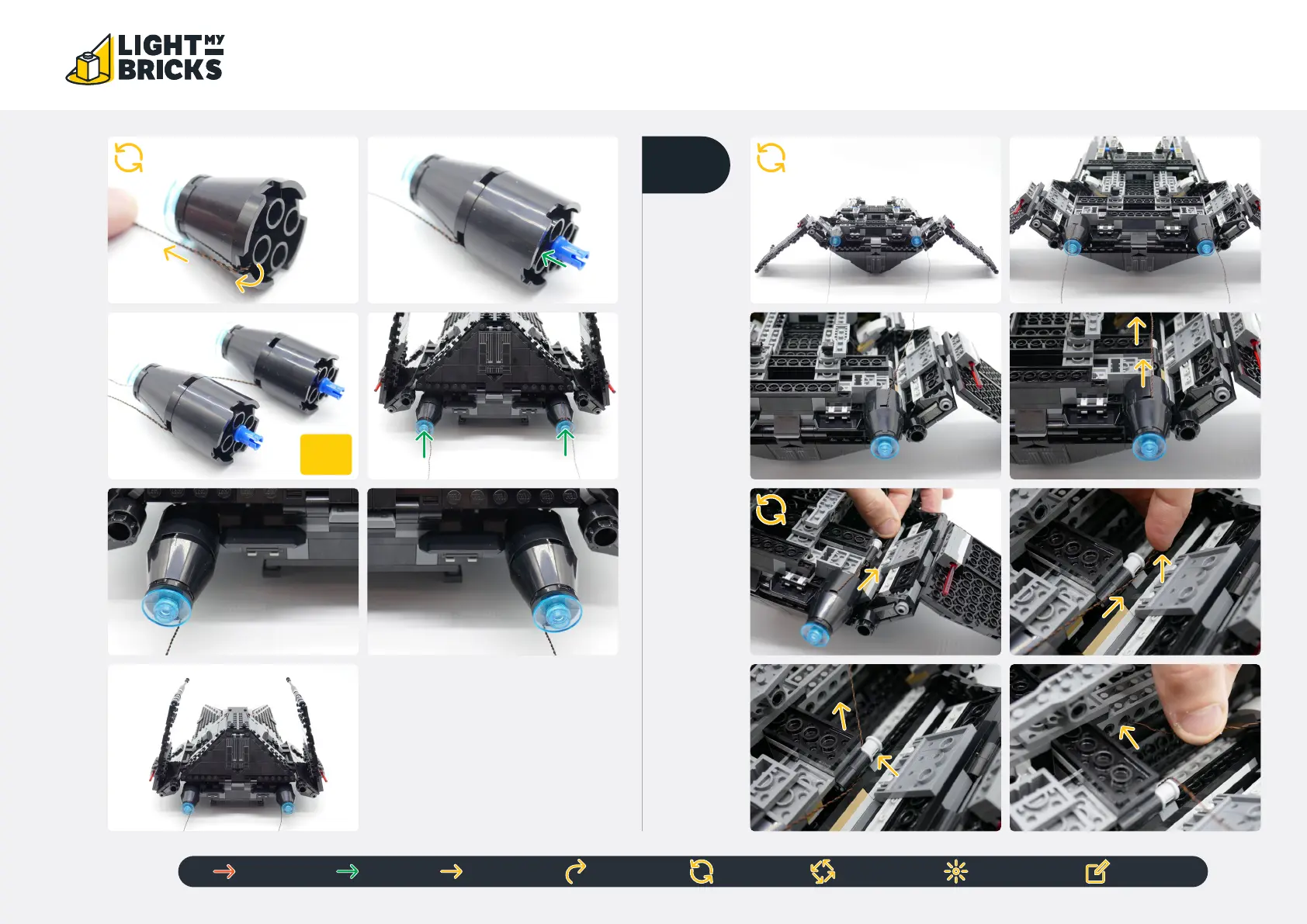 LIGHT MY BRICKS