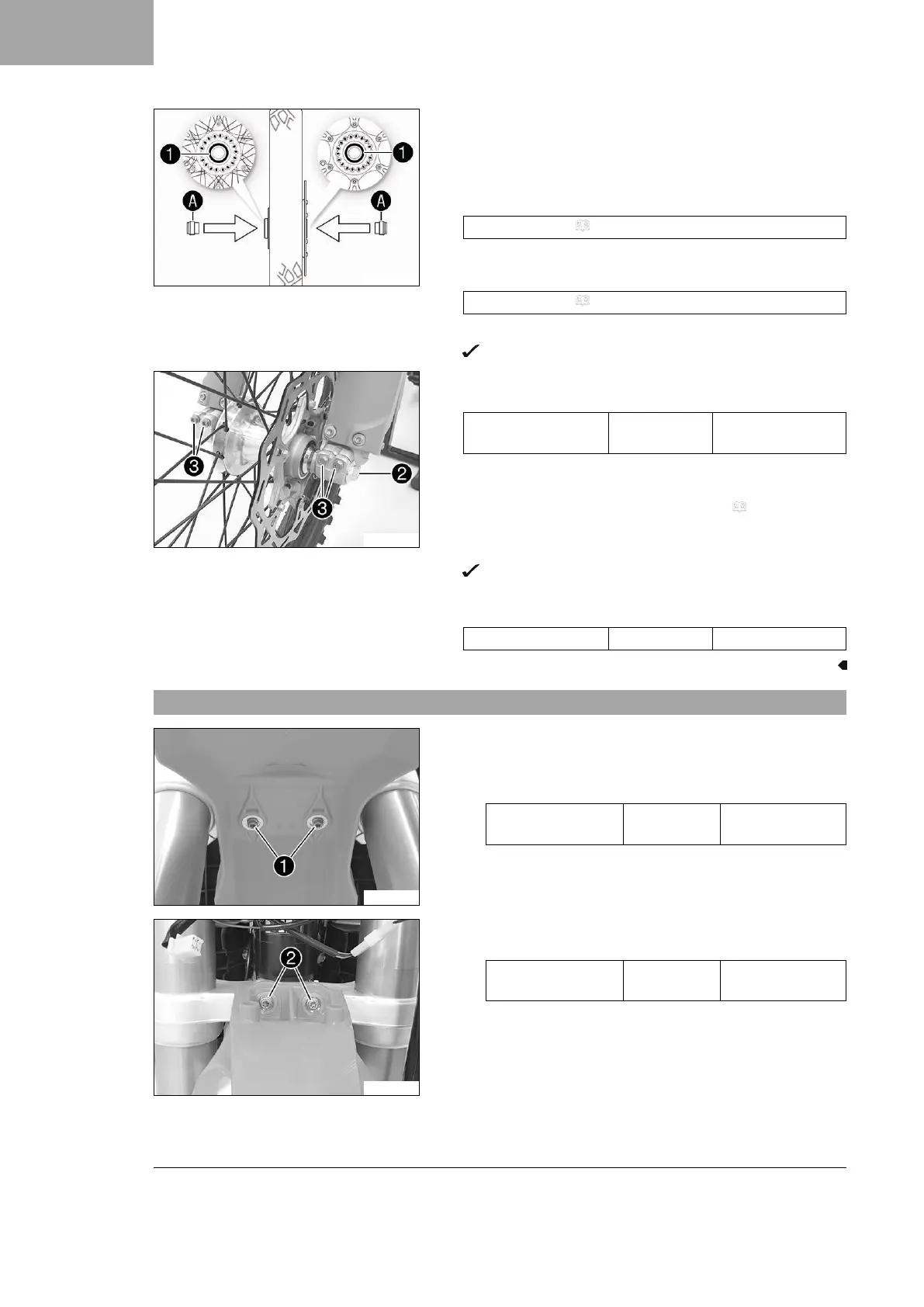 1

1

A

A

3

2

3

1

2