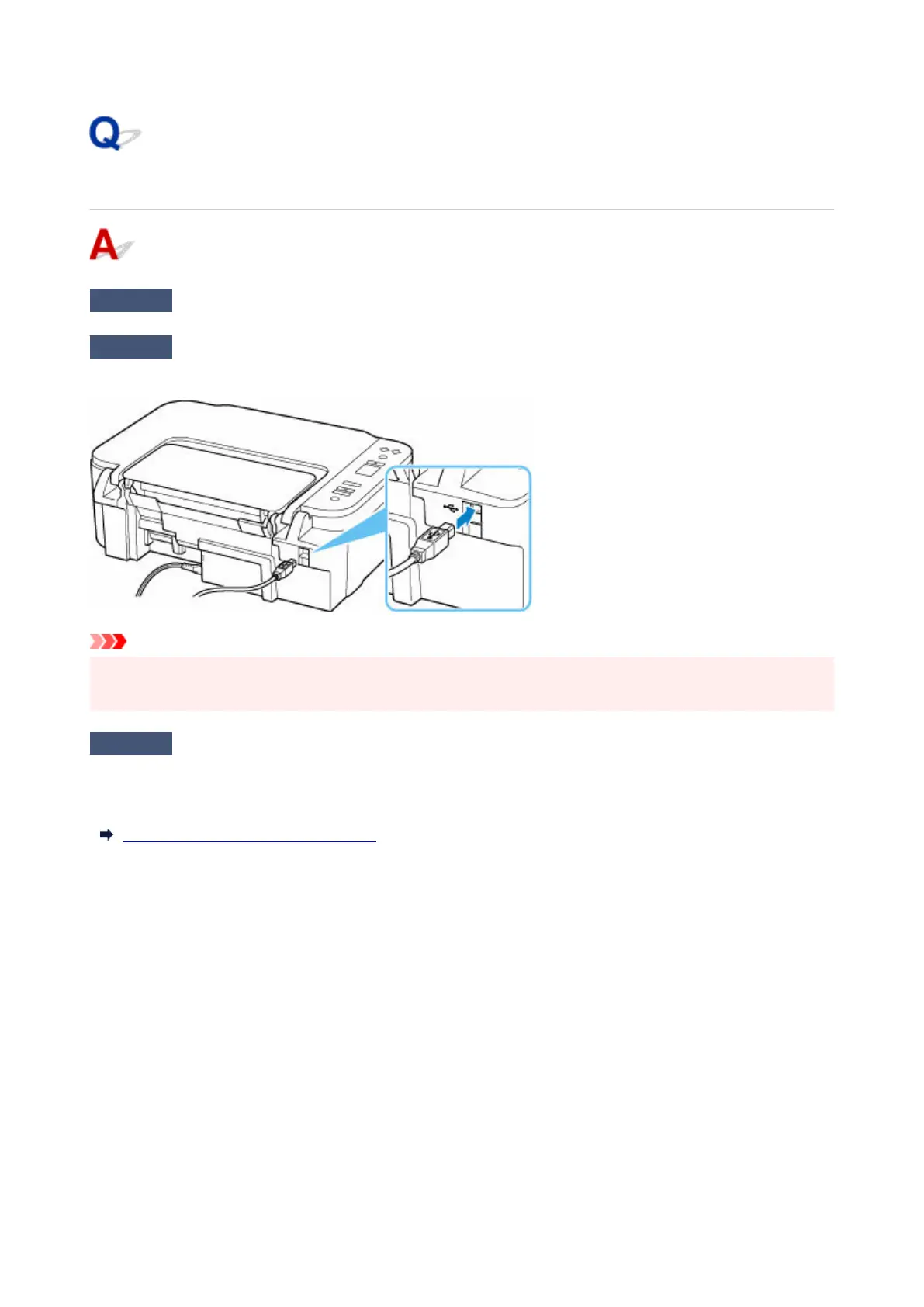 Q

A