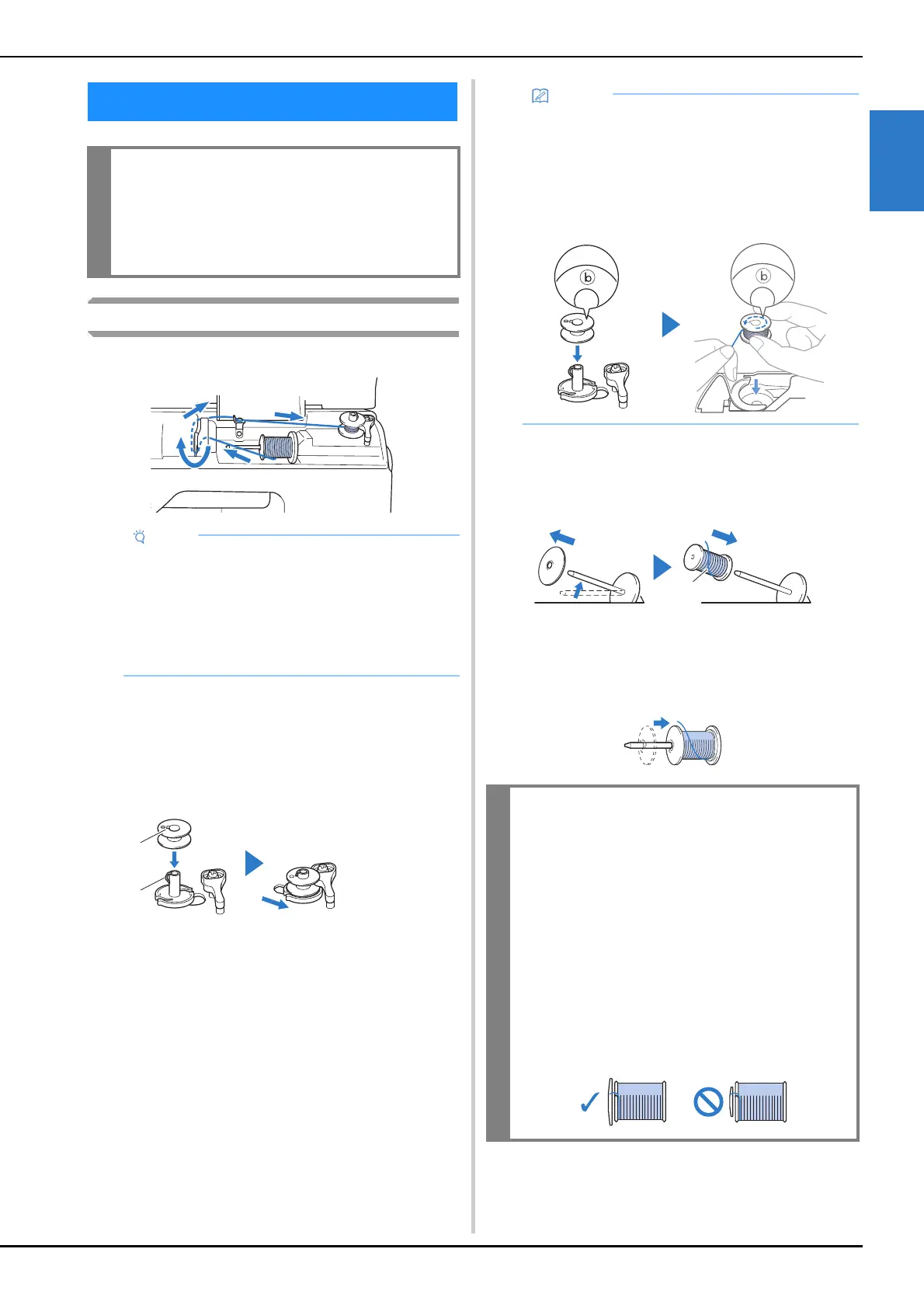 b

b