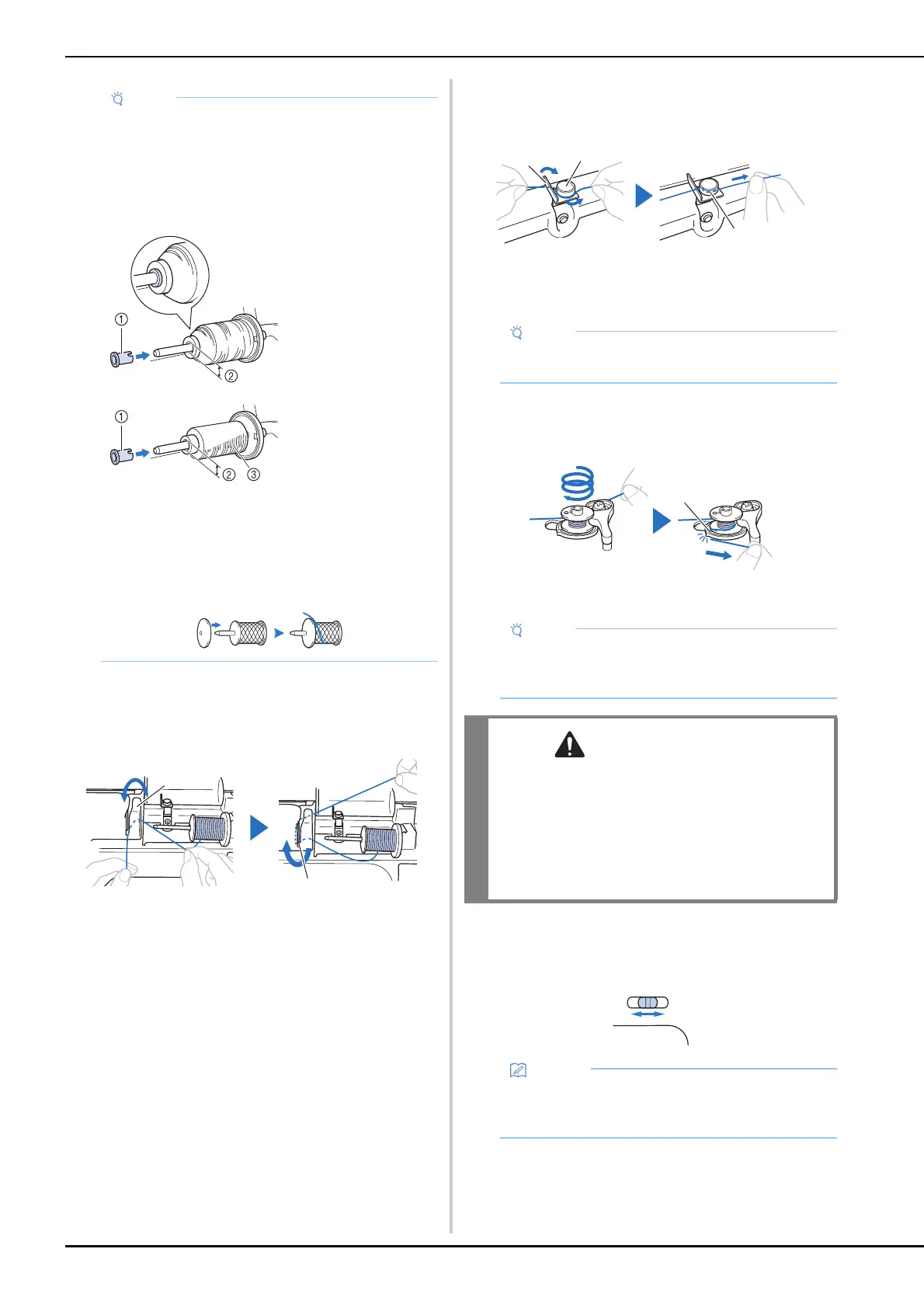 ①
②
①
②
③