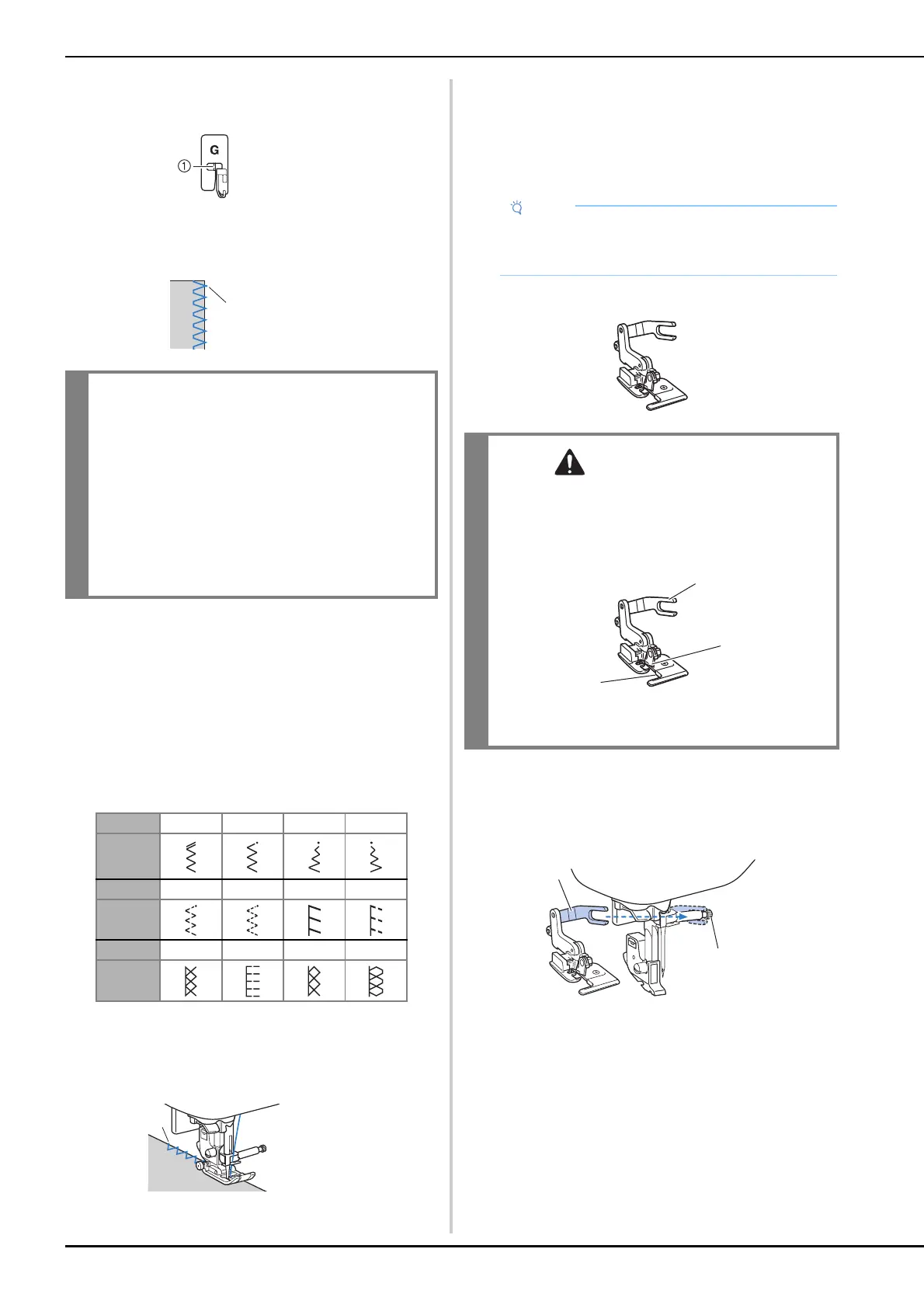 G

①