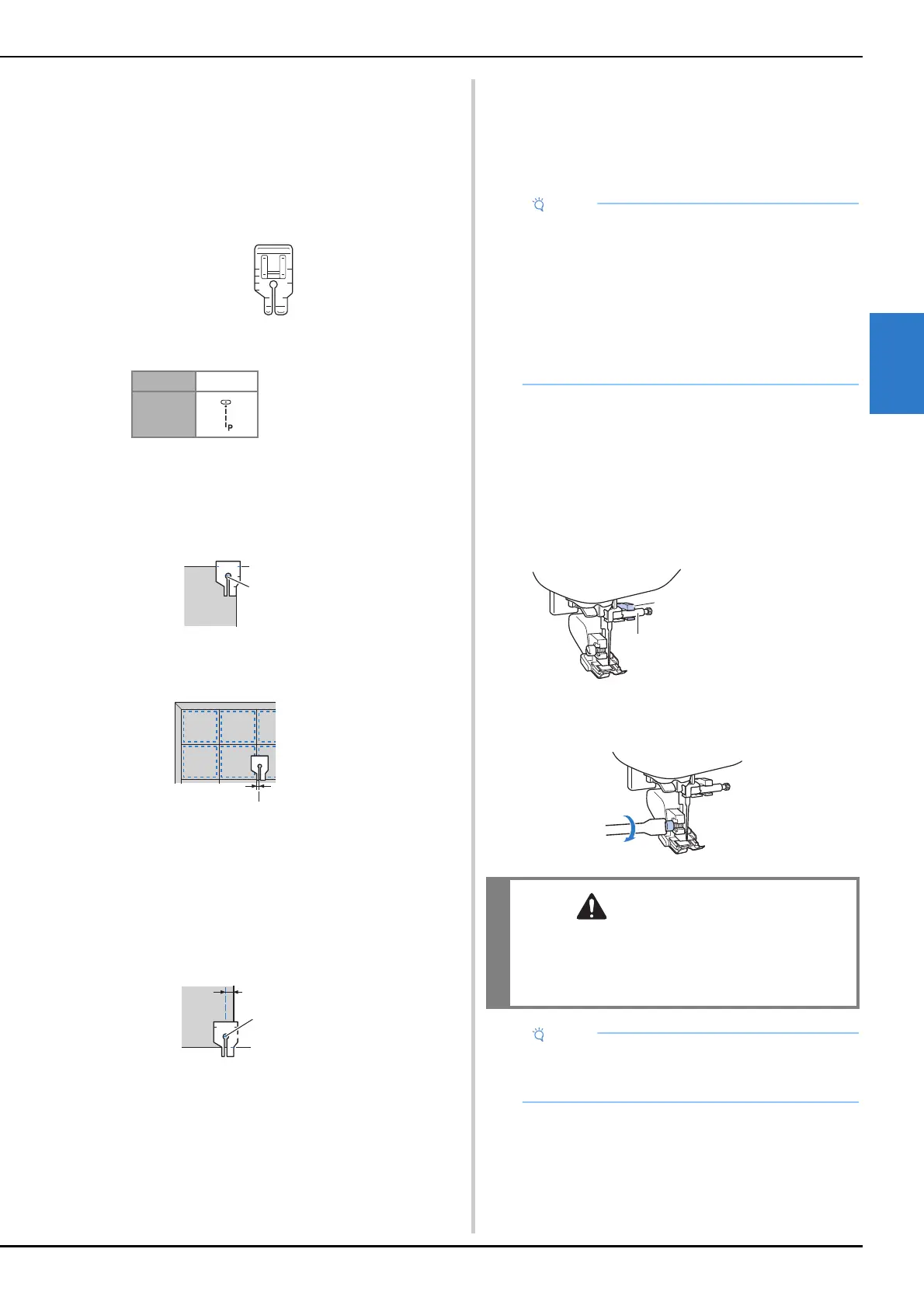 P