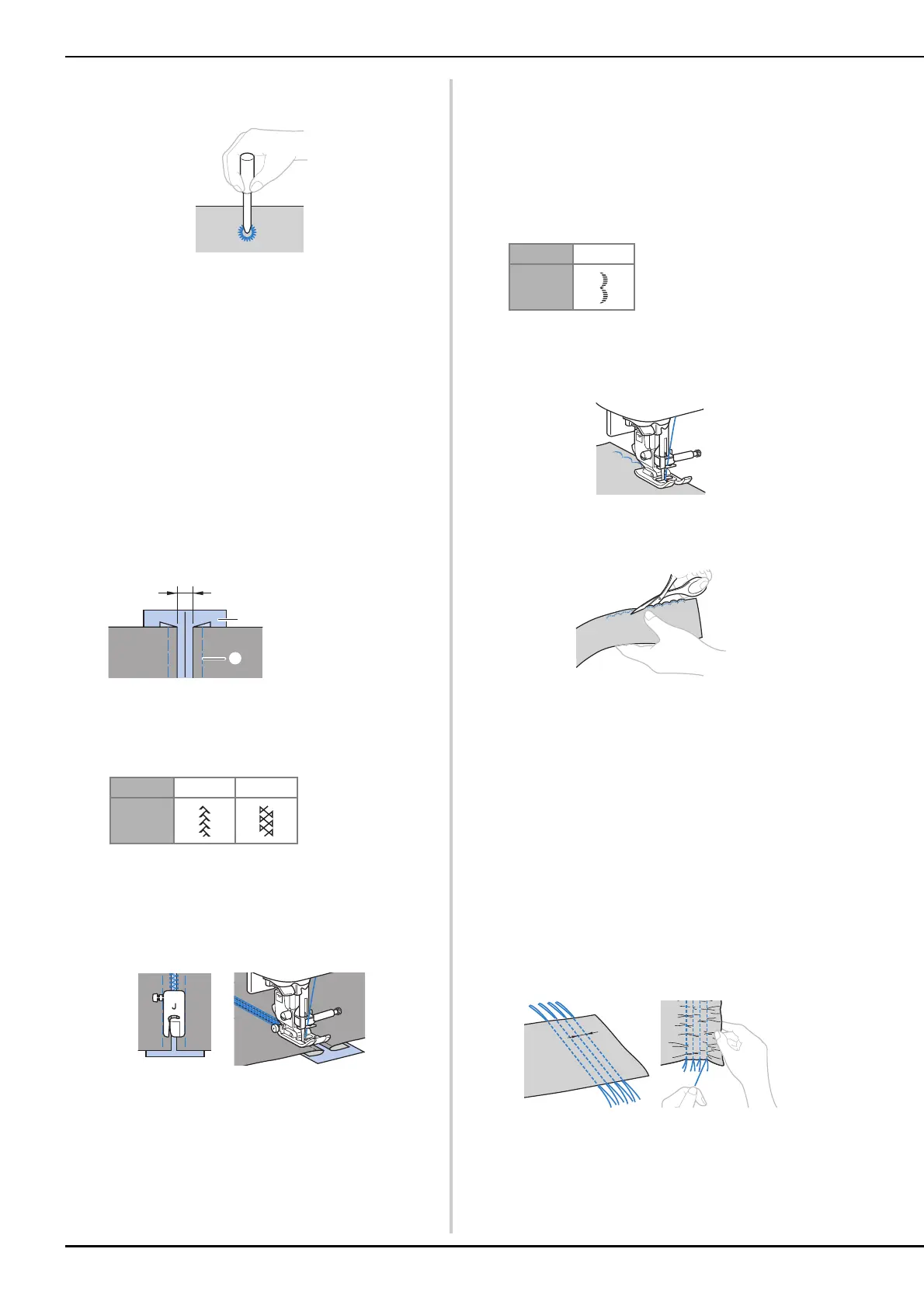 J