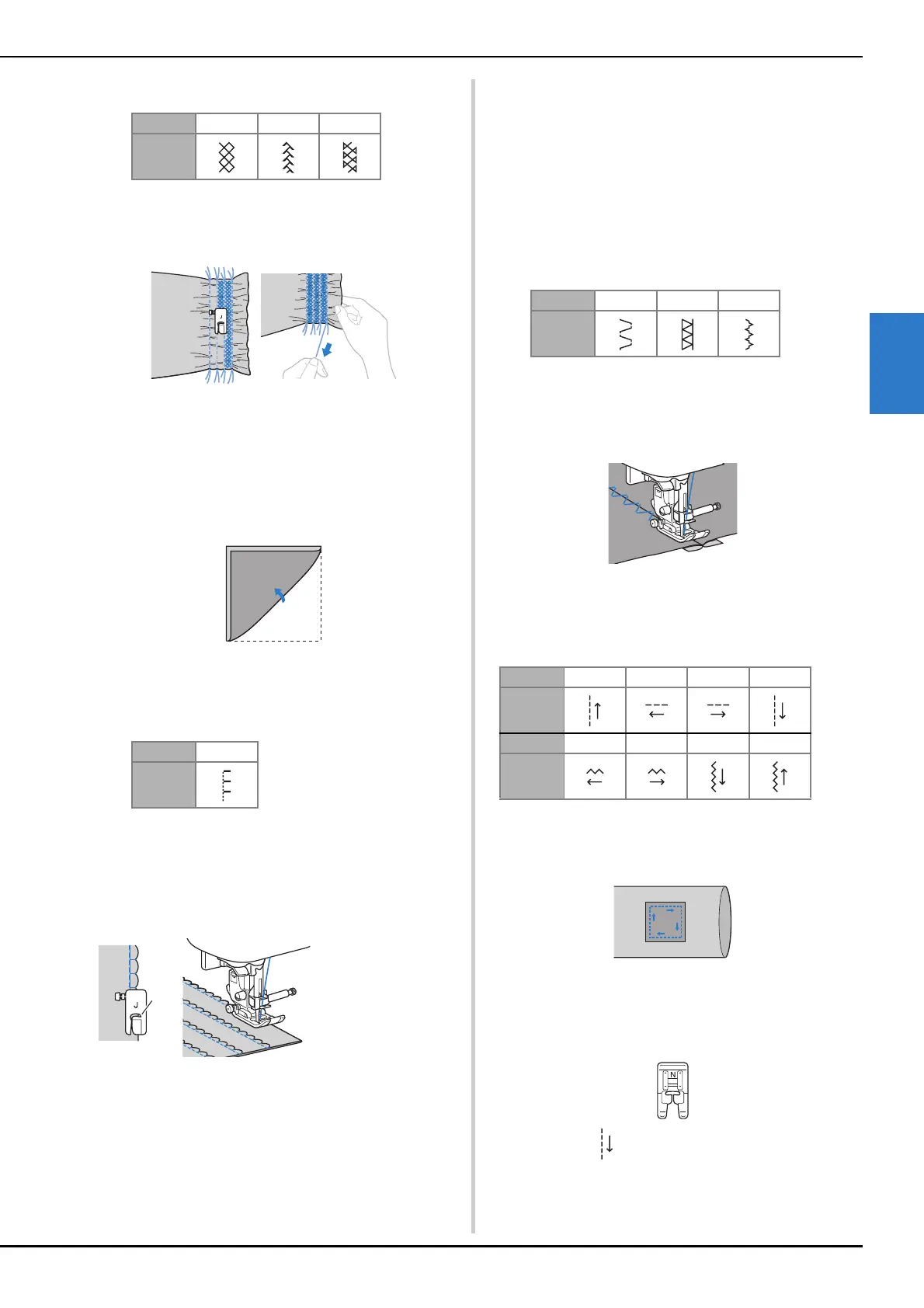 J

J

N