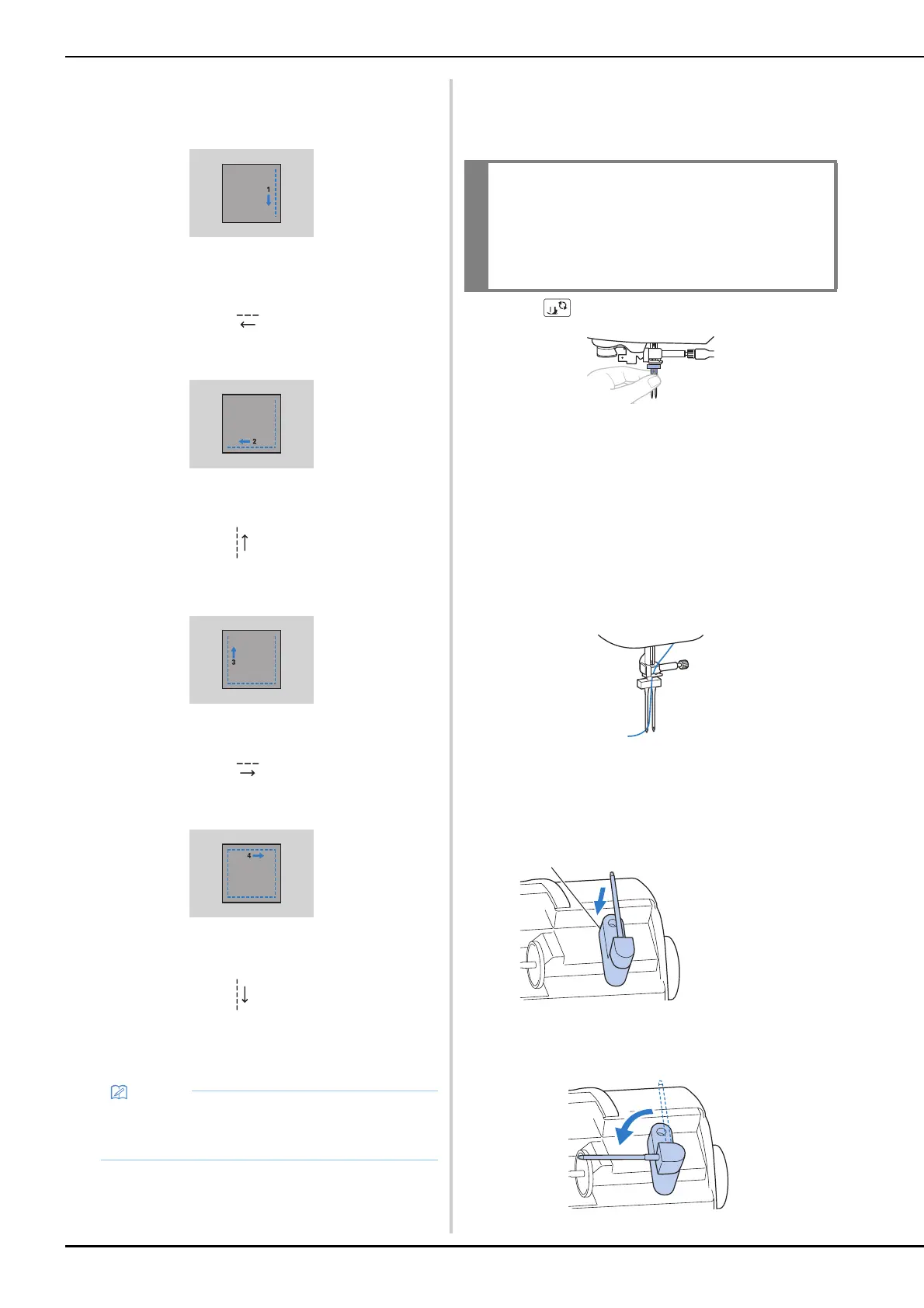 1

2

3

4