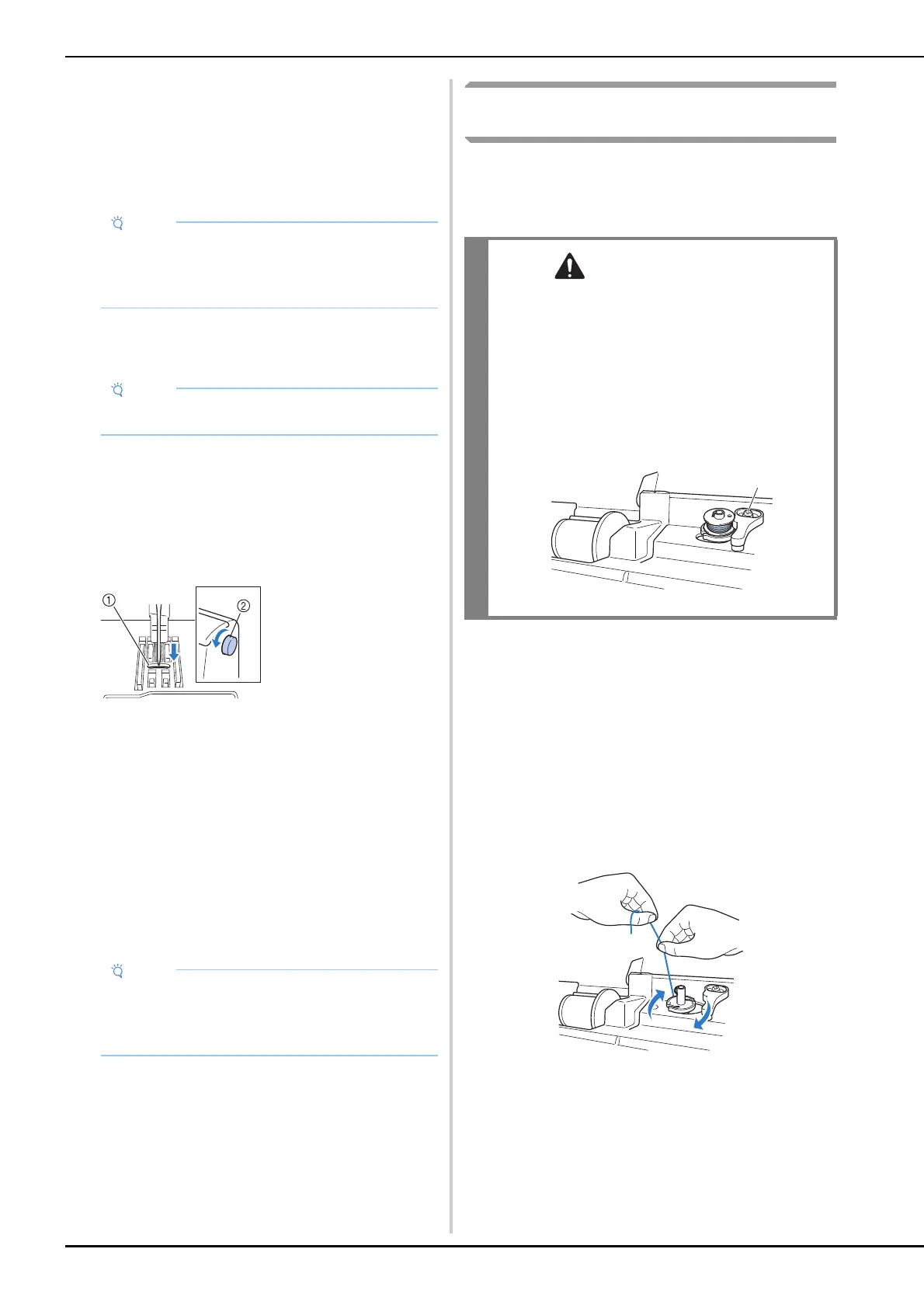 ①

②