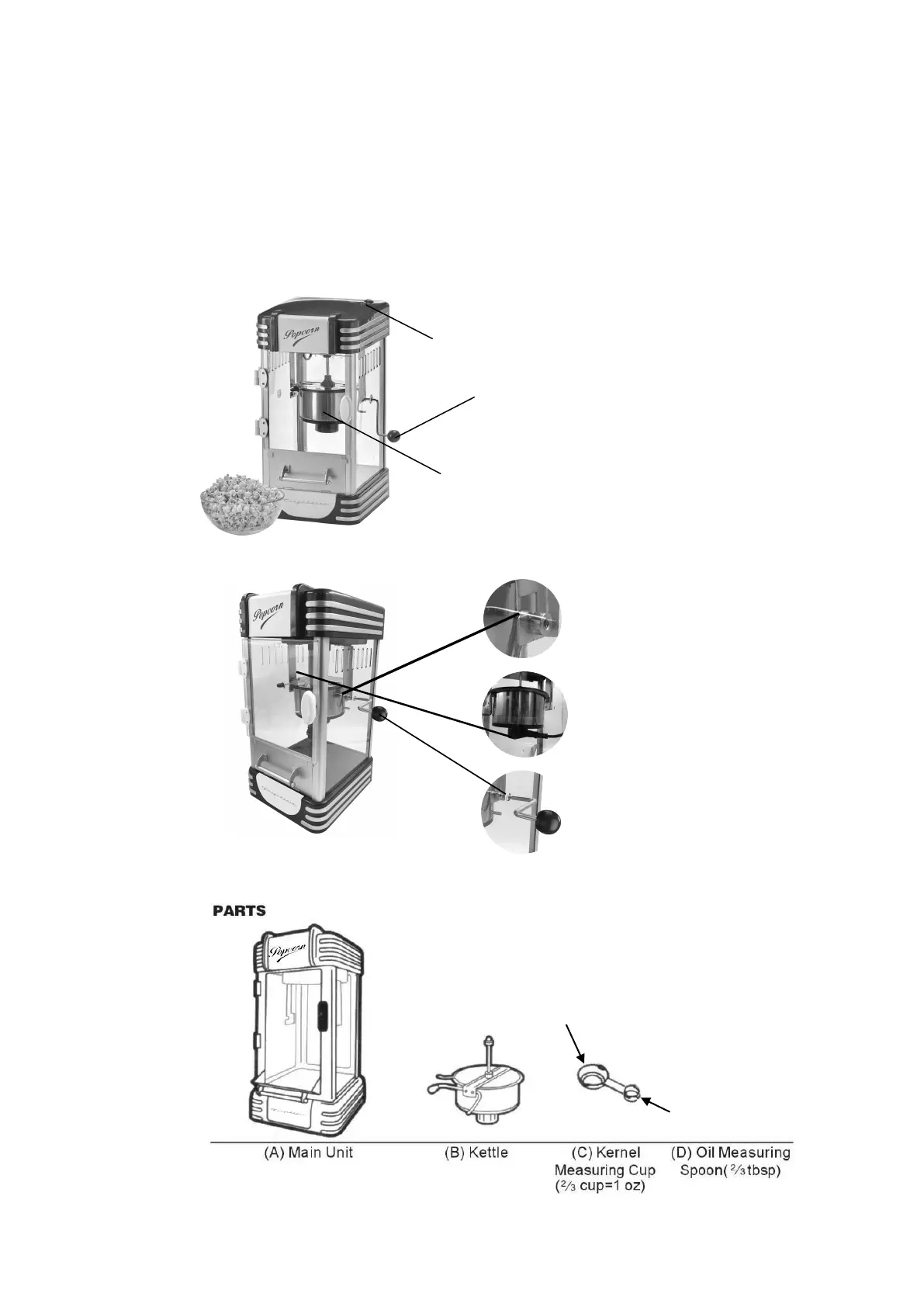 Popcorn

Popcorn

PARTS

Popcorn

(A) Main Unit

(B) Kettle

(C) Kernel Measuring Cup ($\frac{2}{3}$ cup=1 oz)

(D) Oil Measuring Spoon($\frac{2}{3}$tbsp)