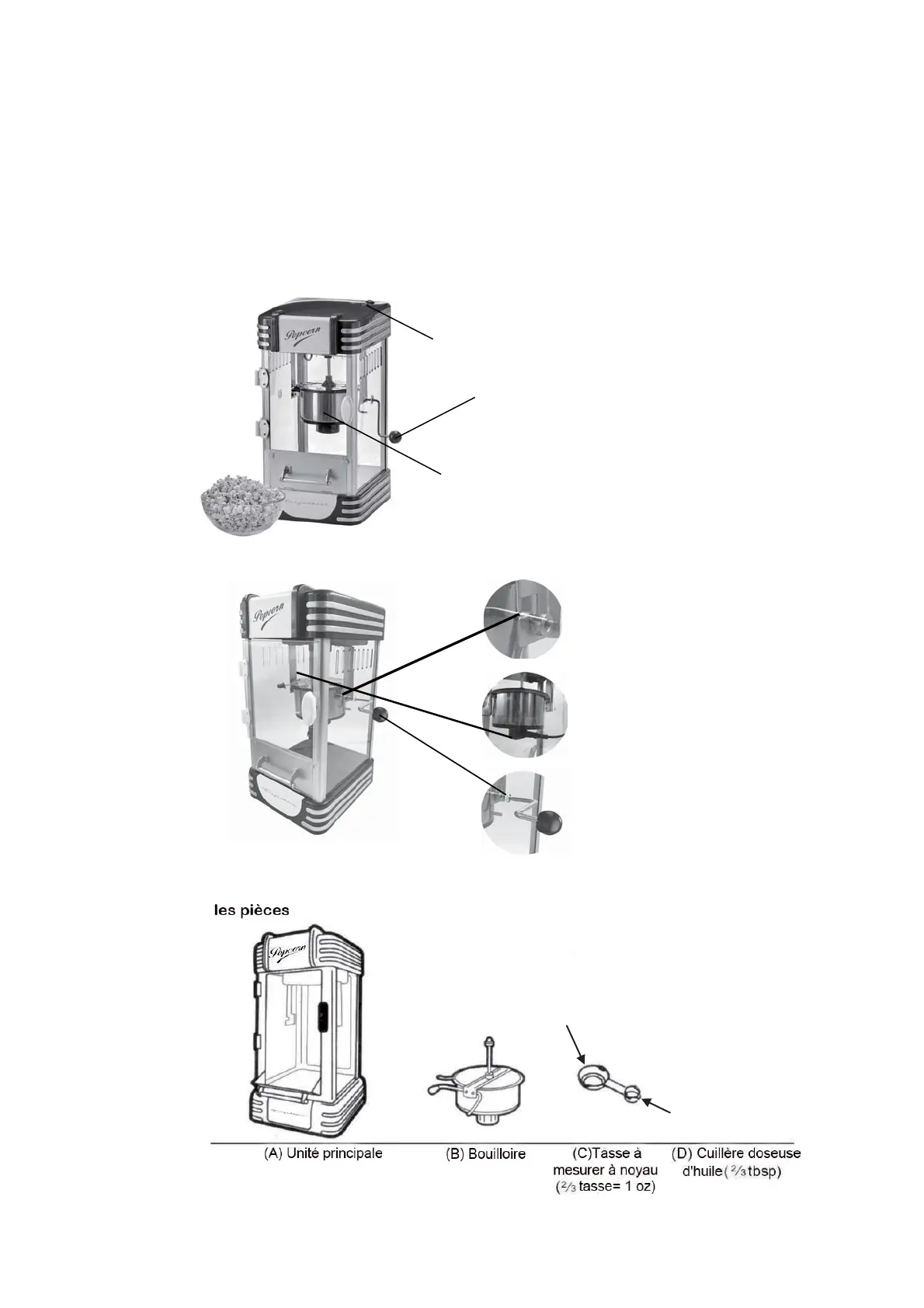 Popcorn

Popcorn

les pièces

Popcorn

(A) Unité principale

(B) Bouilloire

(C)Tasse à mesurer à noyau ($\frac{2}{3}$ tasse= 1 oz)

(D) Cuillère doseuse d'huile($\frac{2}{3}$tbsp)