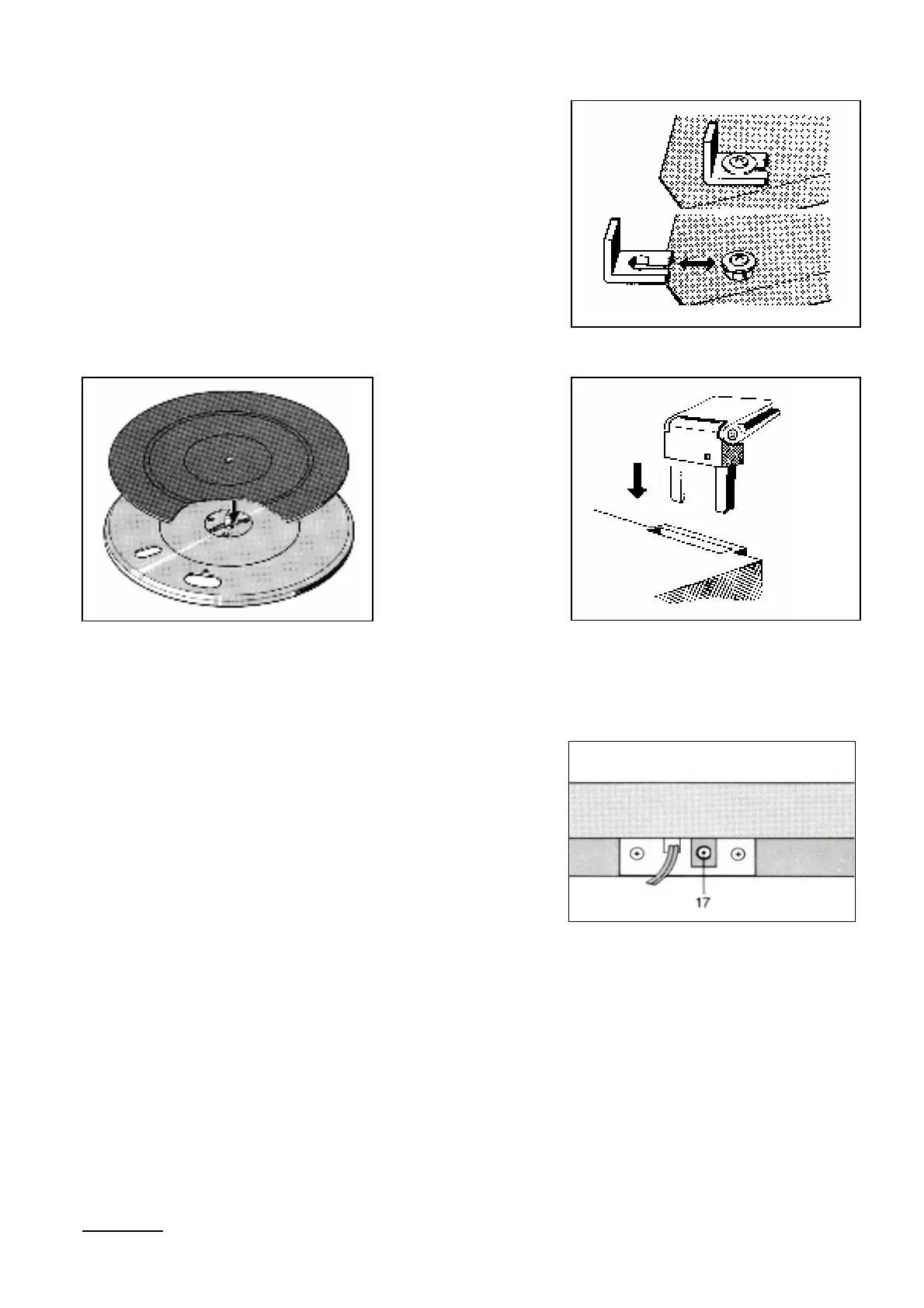 17