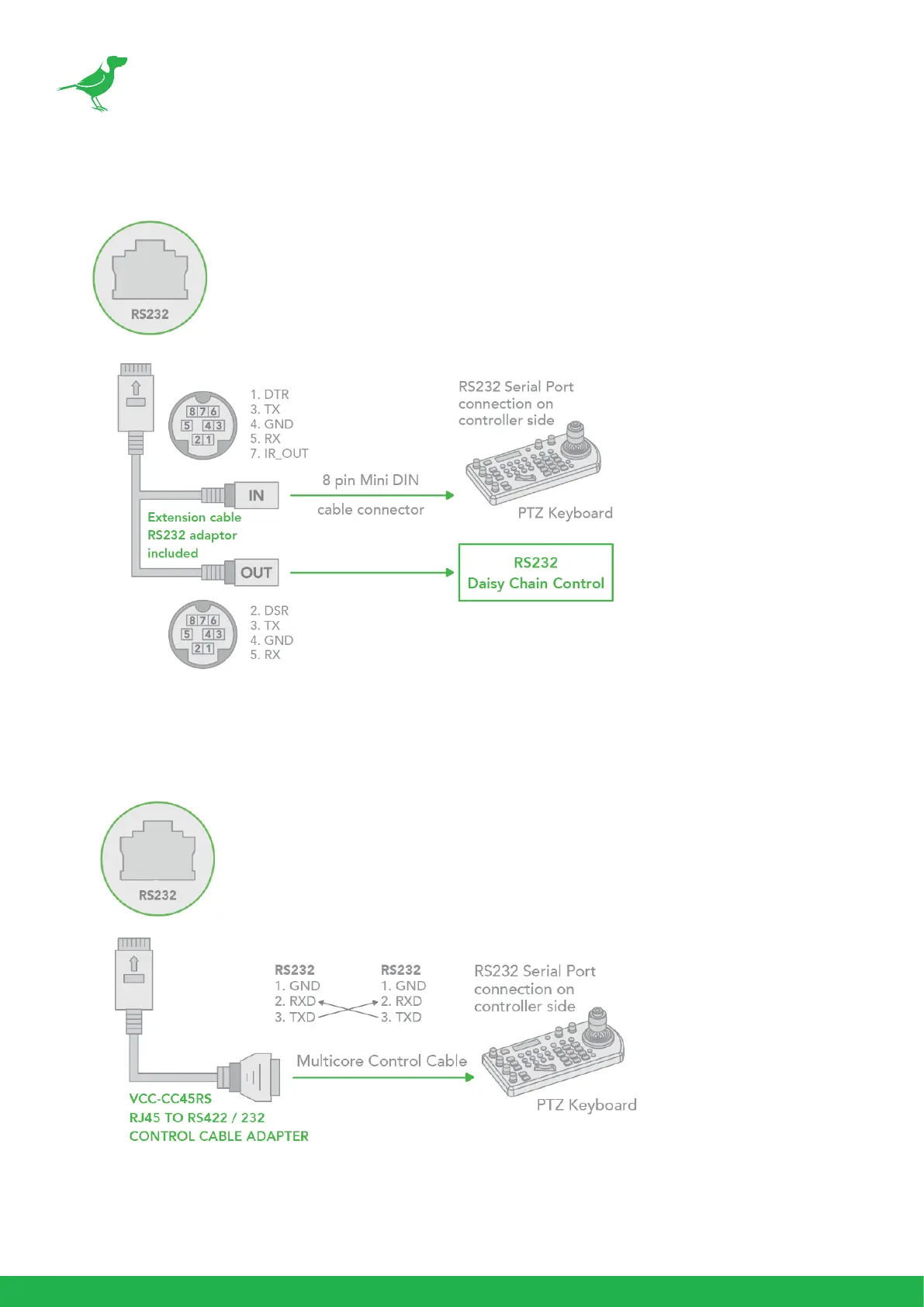 RS232

8 7 6
5 4 3
2 1

1. DTR
3. TX
4. GND
5. RX
7. IR_OUT

RS232 Serial Port connection on controller side

IN

8 pin Mini DIN

cable connector

PTZ Keyboard

Extension cable RS232 adaptor included

OUT

RS232
Daisy Chain Control

8 7 6
5 4 3
2 1

2. DSR
3. TX
4. GND
5. RX

RS232

RS232
1. GND
2. RXD
3. TXD

RS232
1. GND
2. RXD
3. TXD

RS232 Serial Port connection on controller side

Multicore Control Cable

PTZ Keyboard

VCC-CC45RS
RJ45 TO RS422 / 232
CONTROL CABLE ADAPTER