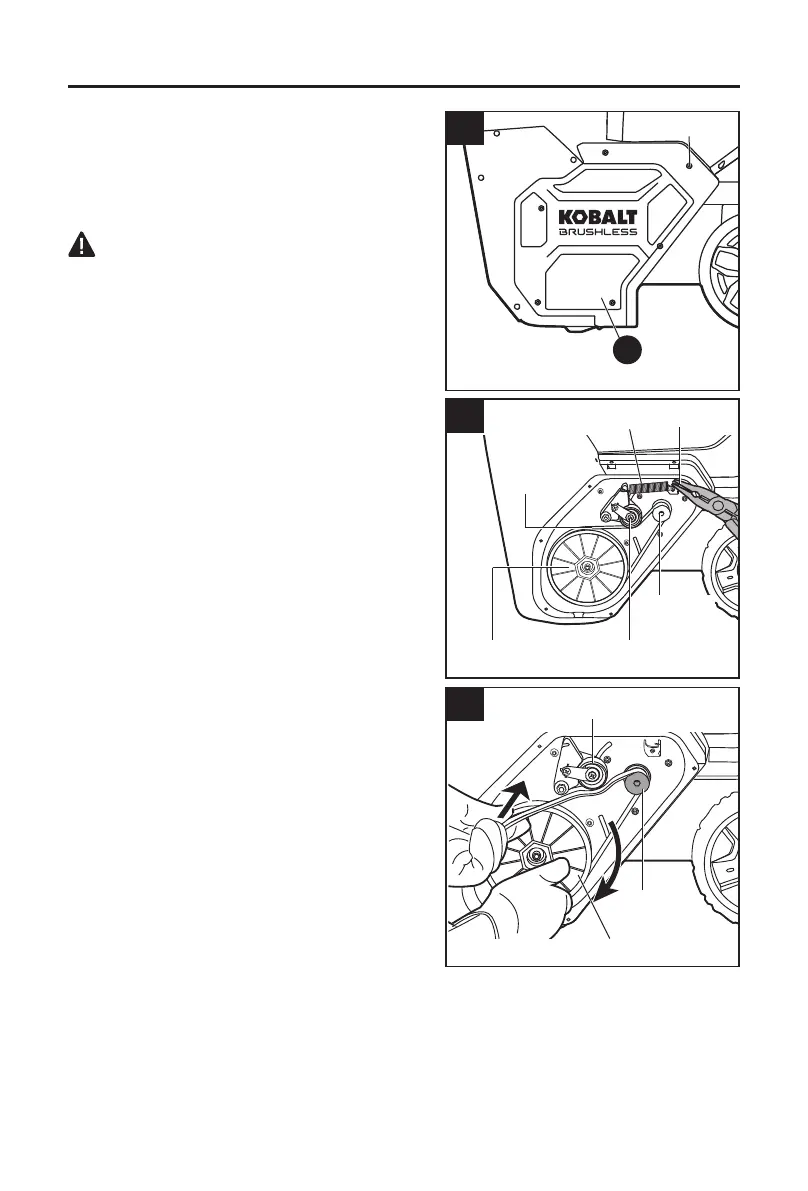 KOBALT
BRUSHLESS