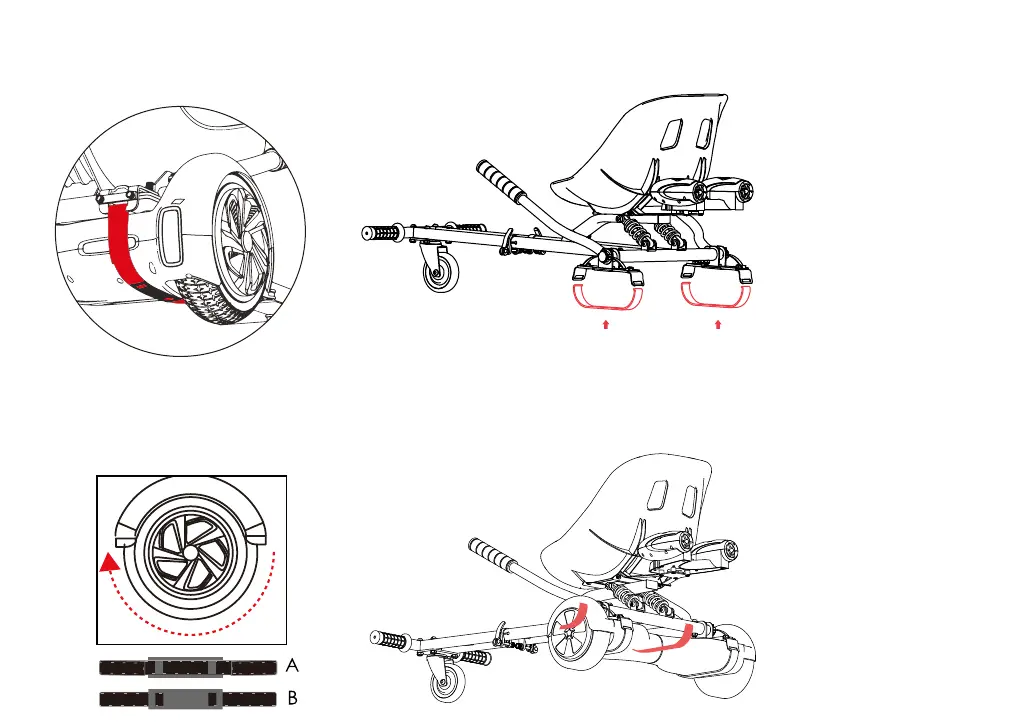 A
B