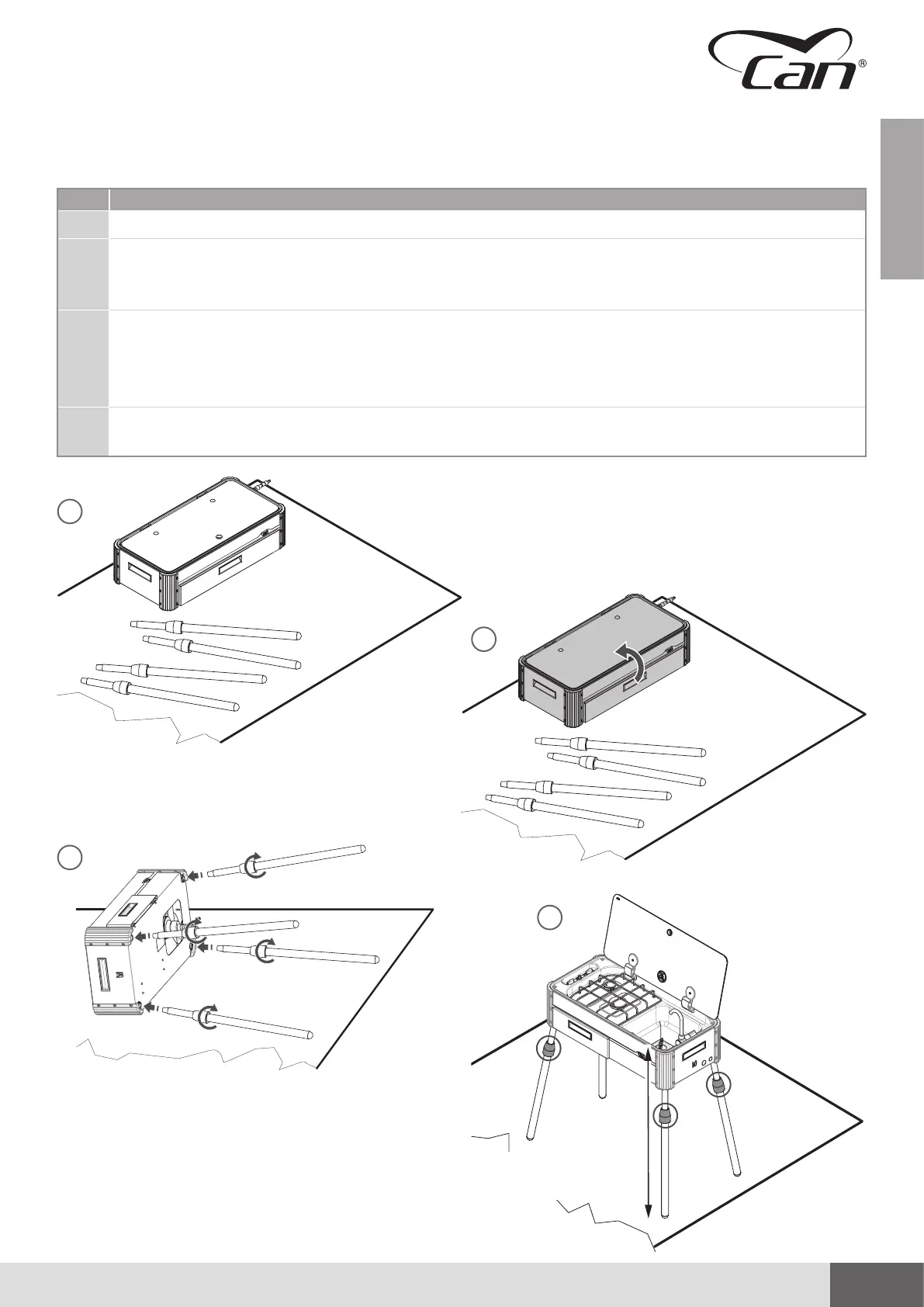 Can®