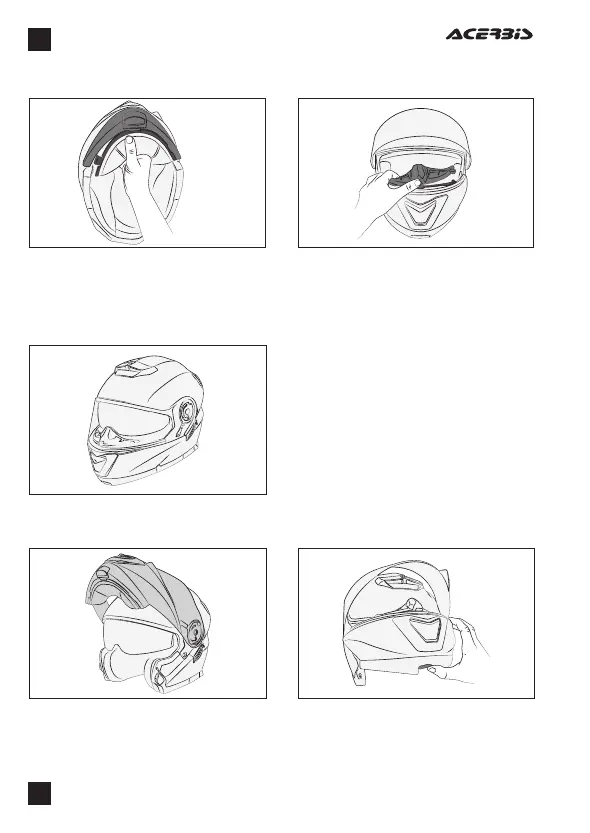 ACERBIS