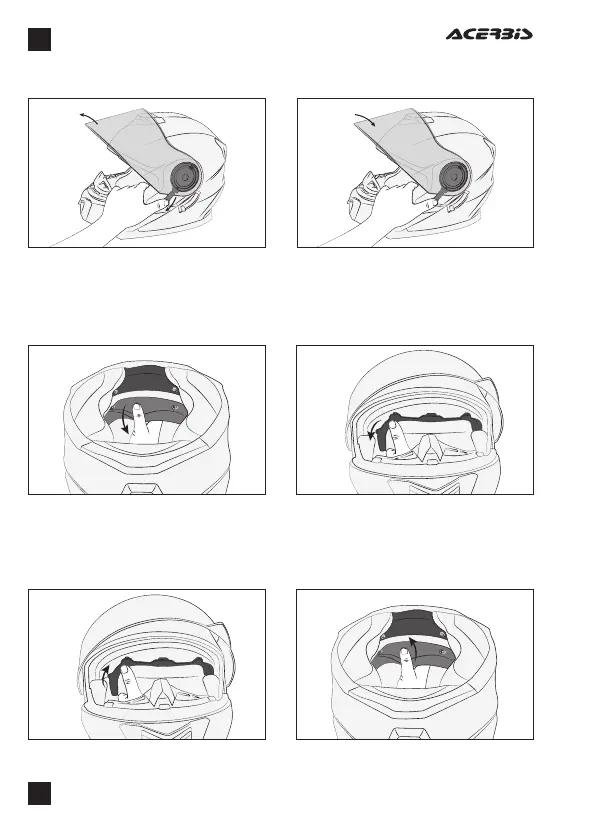 ACERBIS