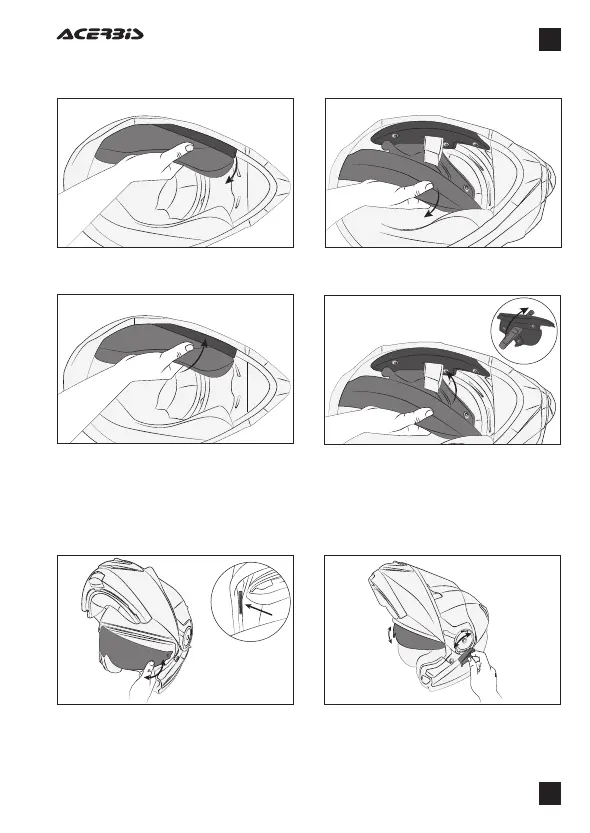 ACERBIS