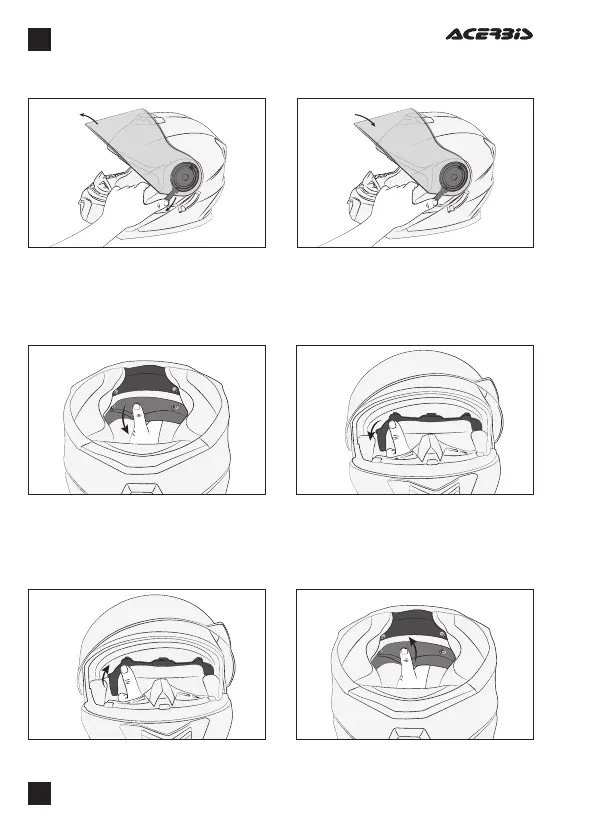 ACERBIS