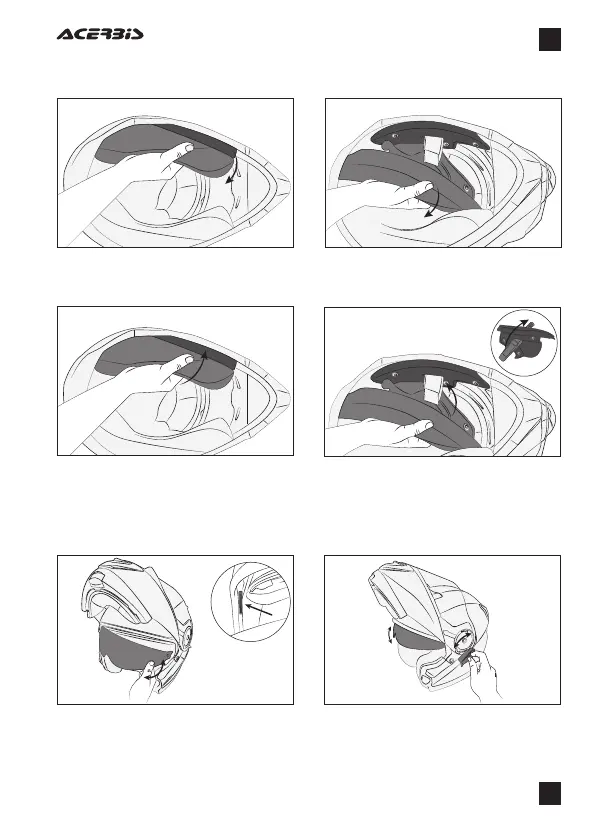 ACERBIS