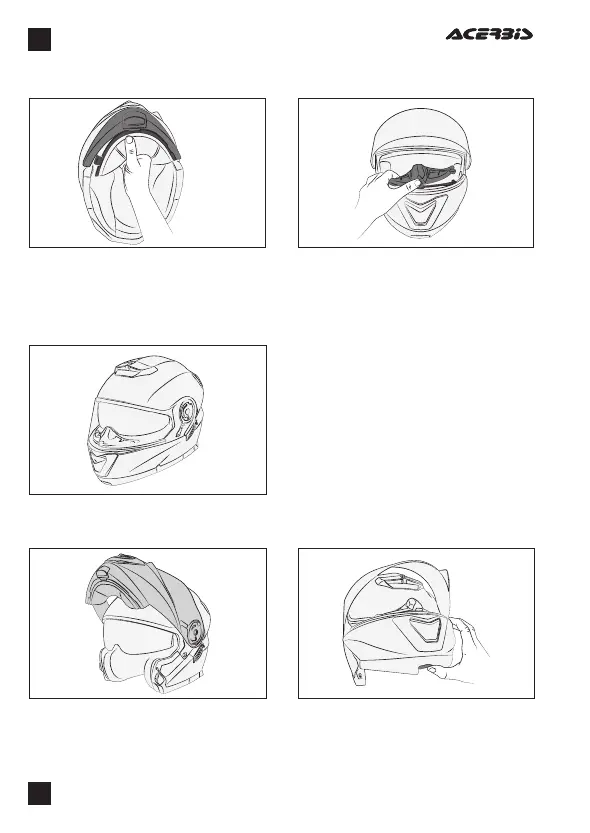 ACERBIS