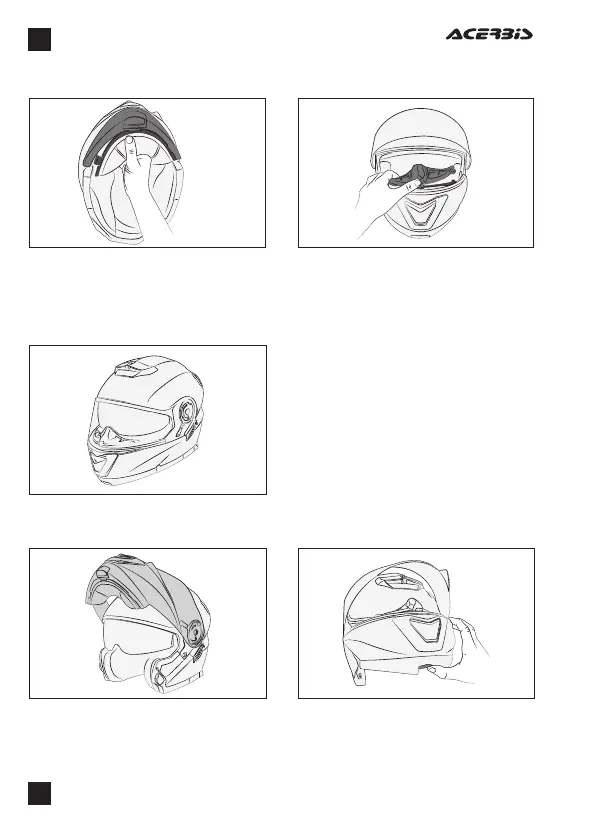 ACERBIS