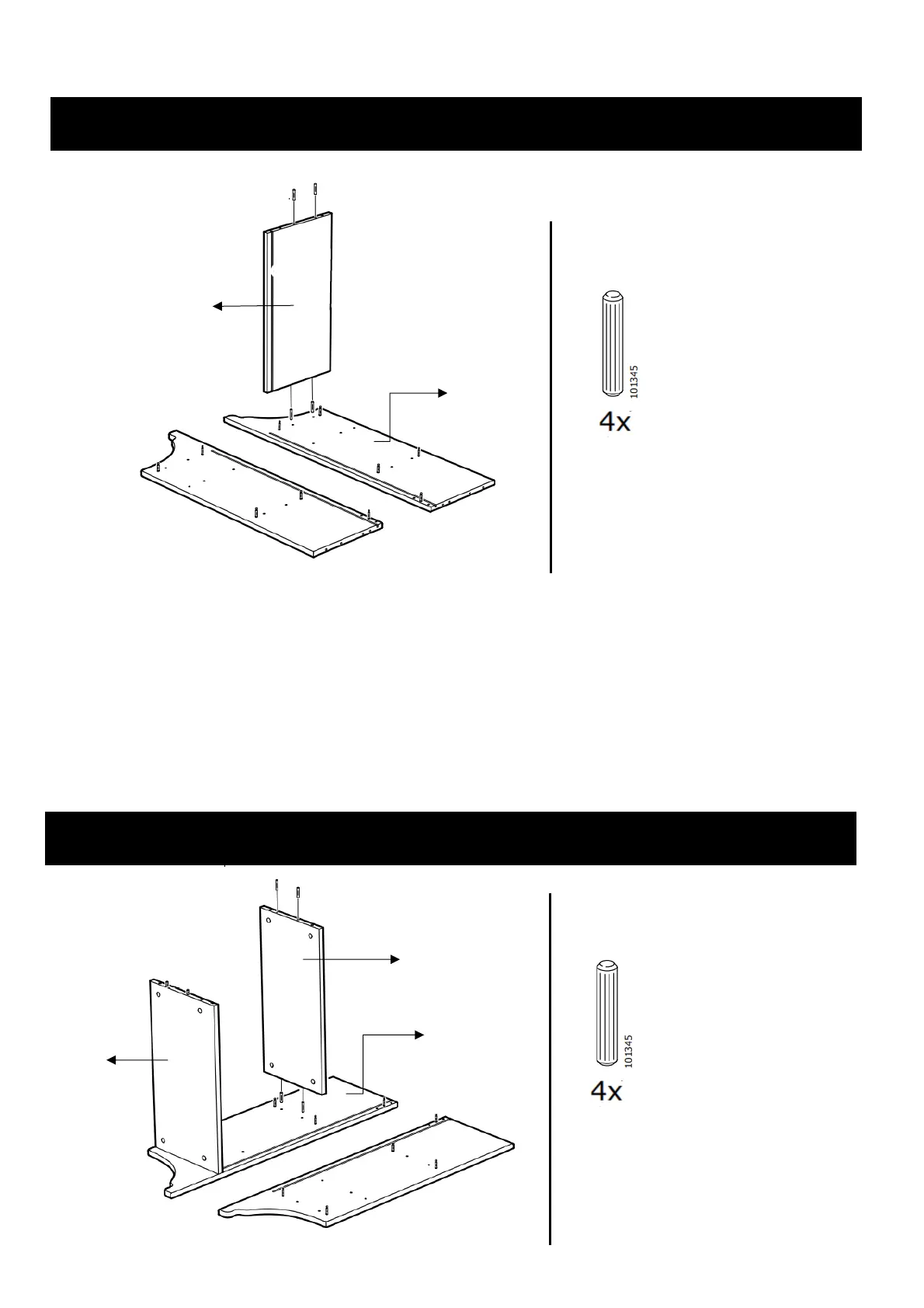 101345

4x

101345

4x