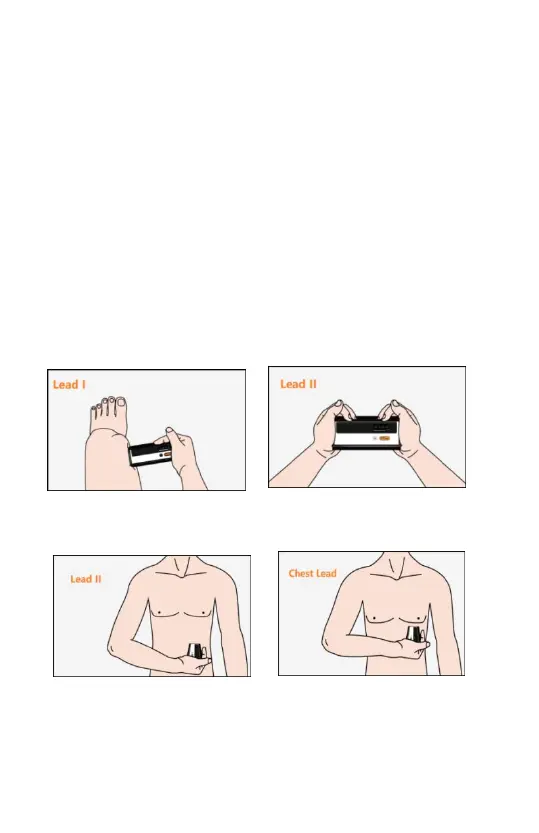 Lead I

Lead II

Lead II

Chest Lead