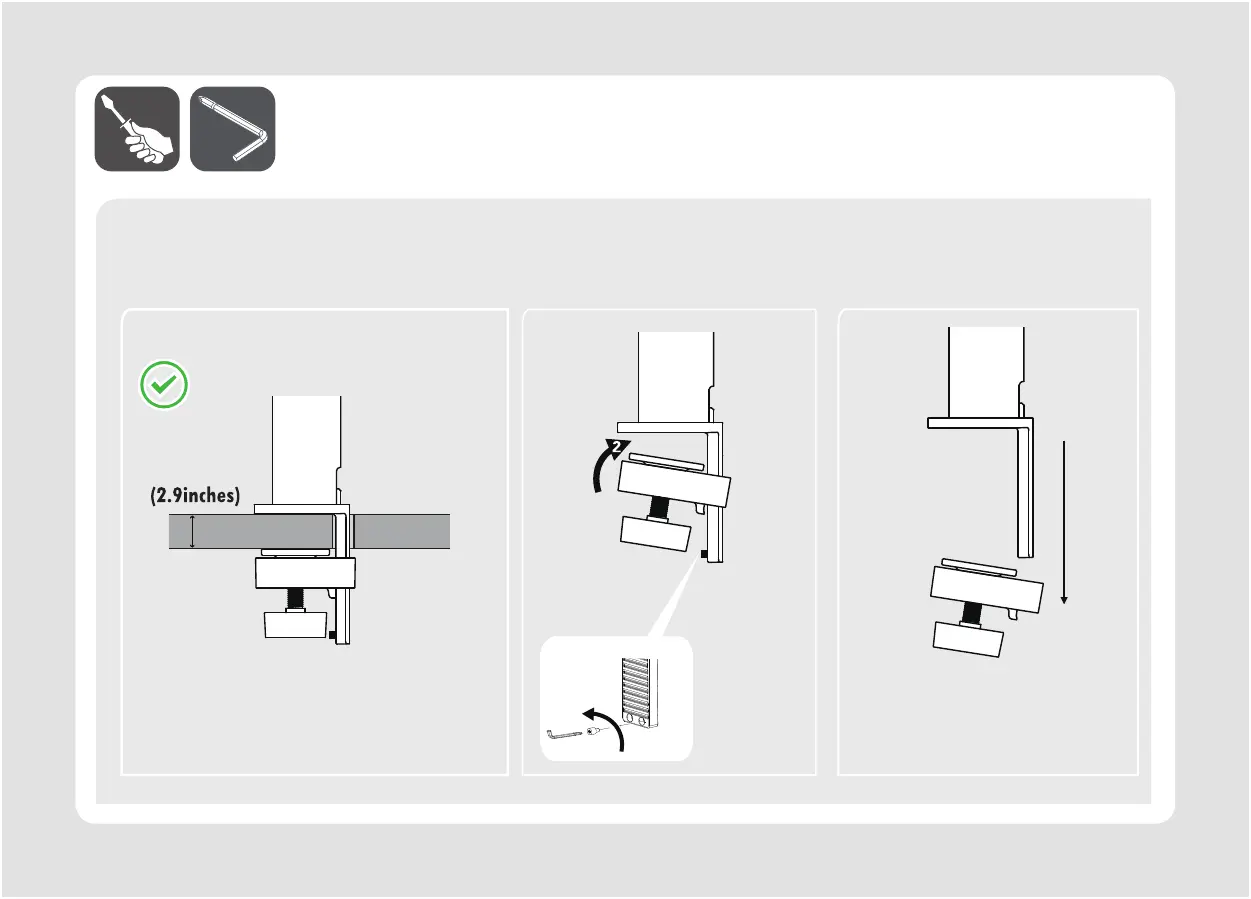 (2.9inches)

2