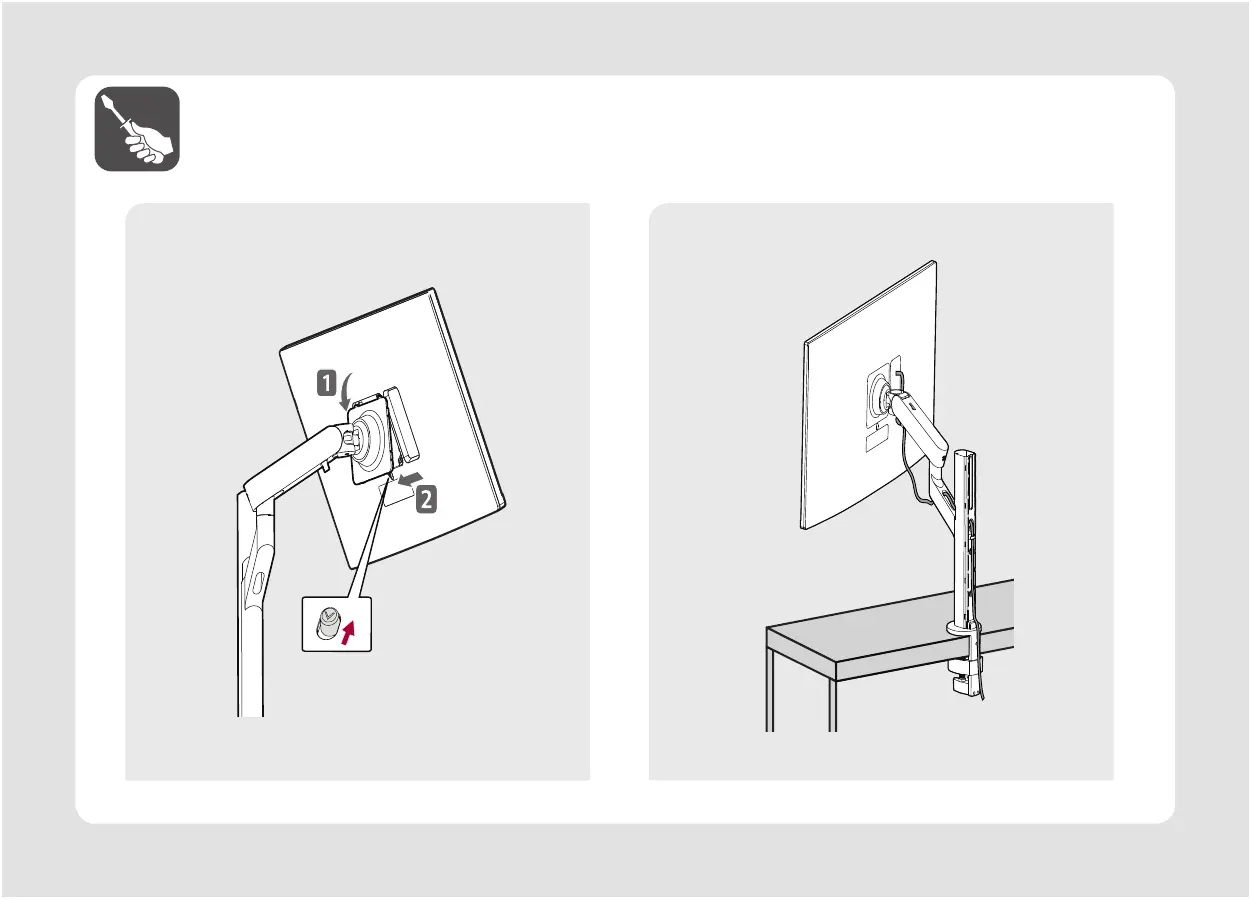 1
2