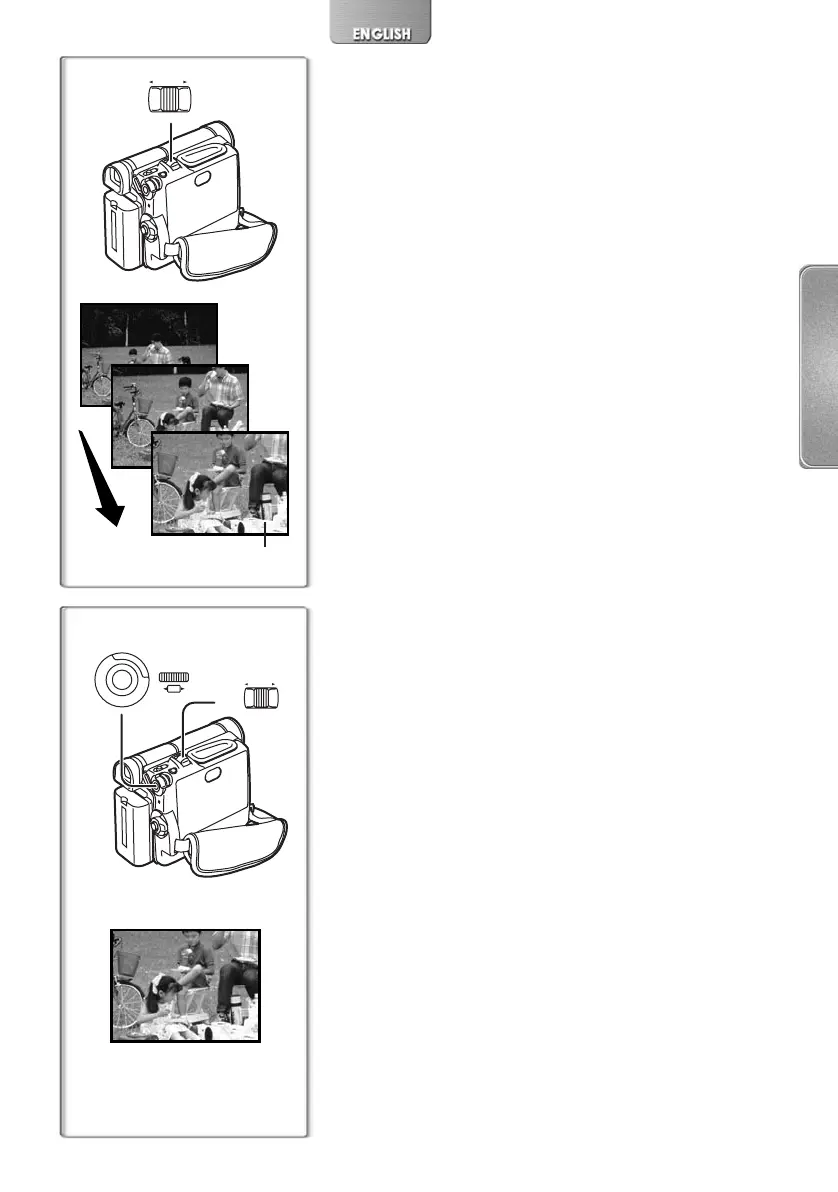 ENGLISH