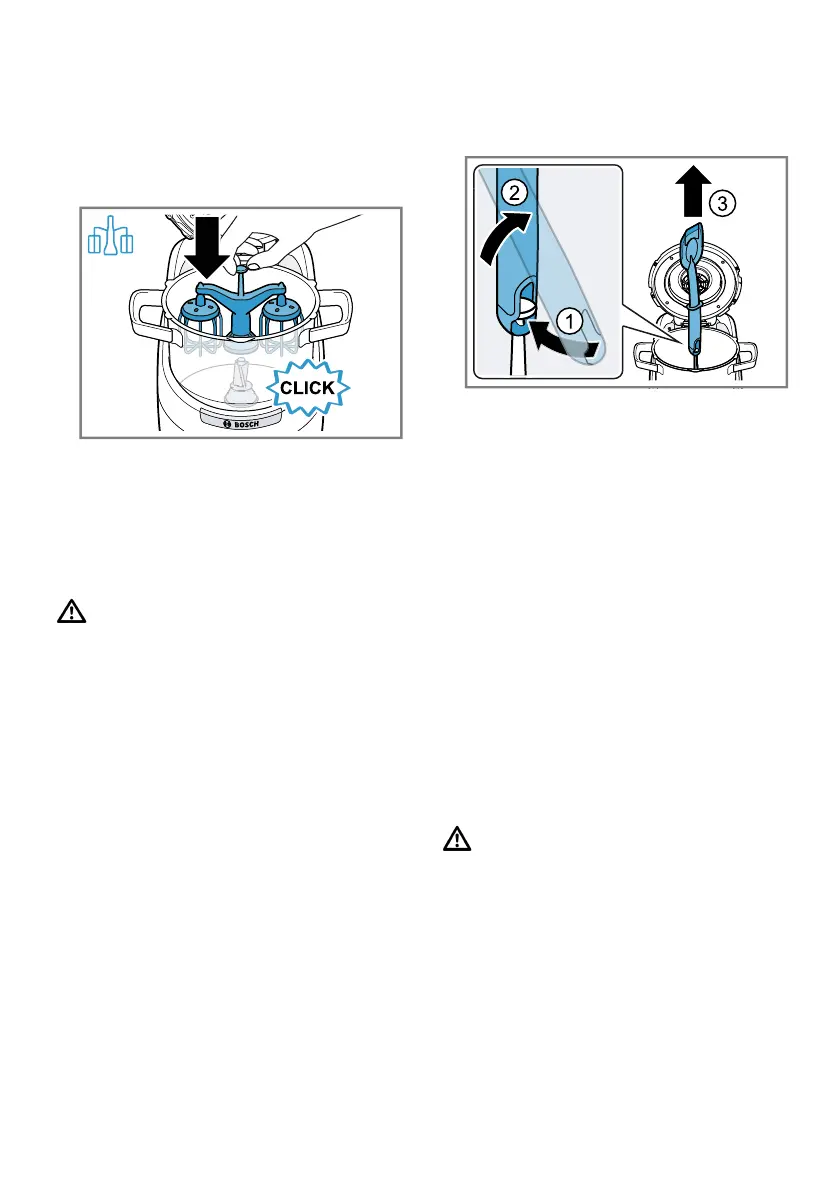 CLICK

BOSCH

2

1

3