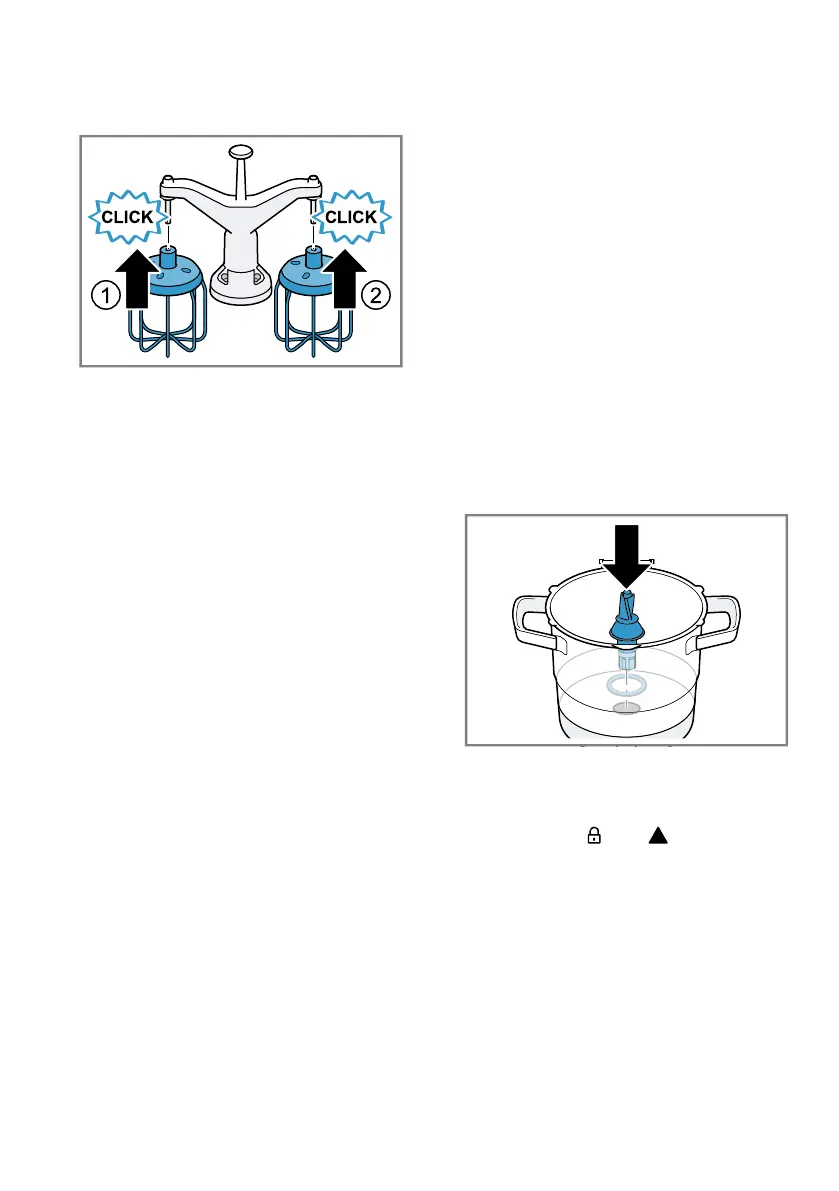 CLICK

CLICK

1

2