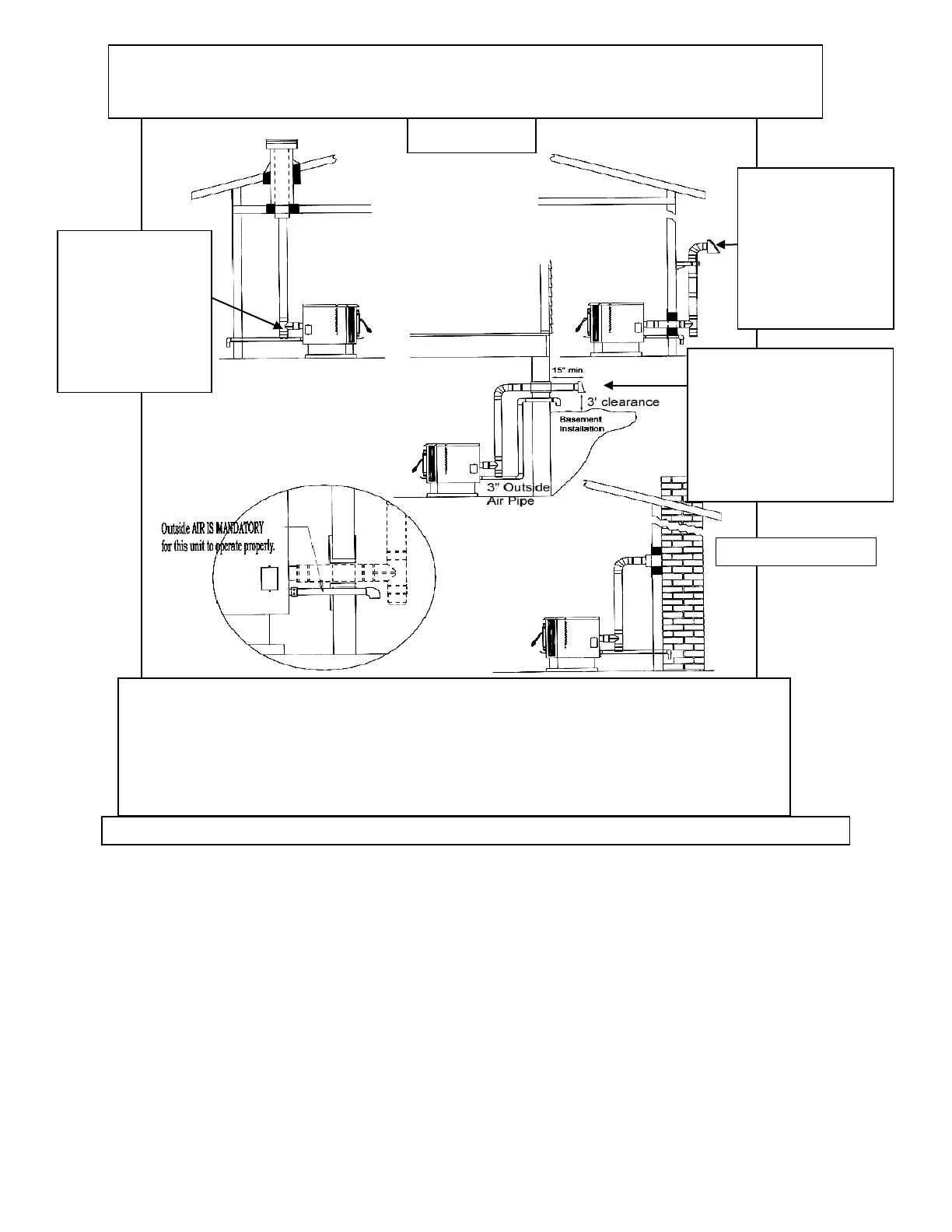 15" min.

3' clearance

Basement Installation

3" Outside Air Pipe

Outside AIR IS MANDATORY for this unit to operate properly.