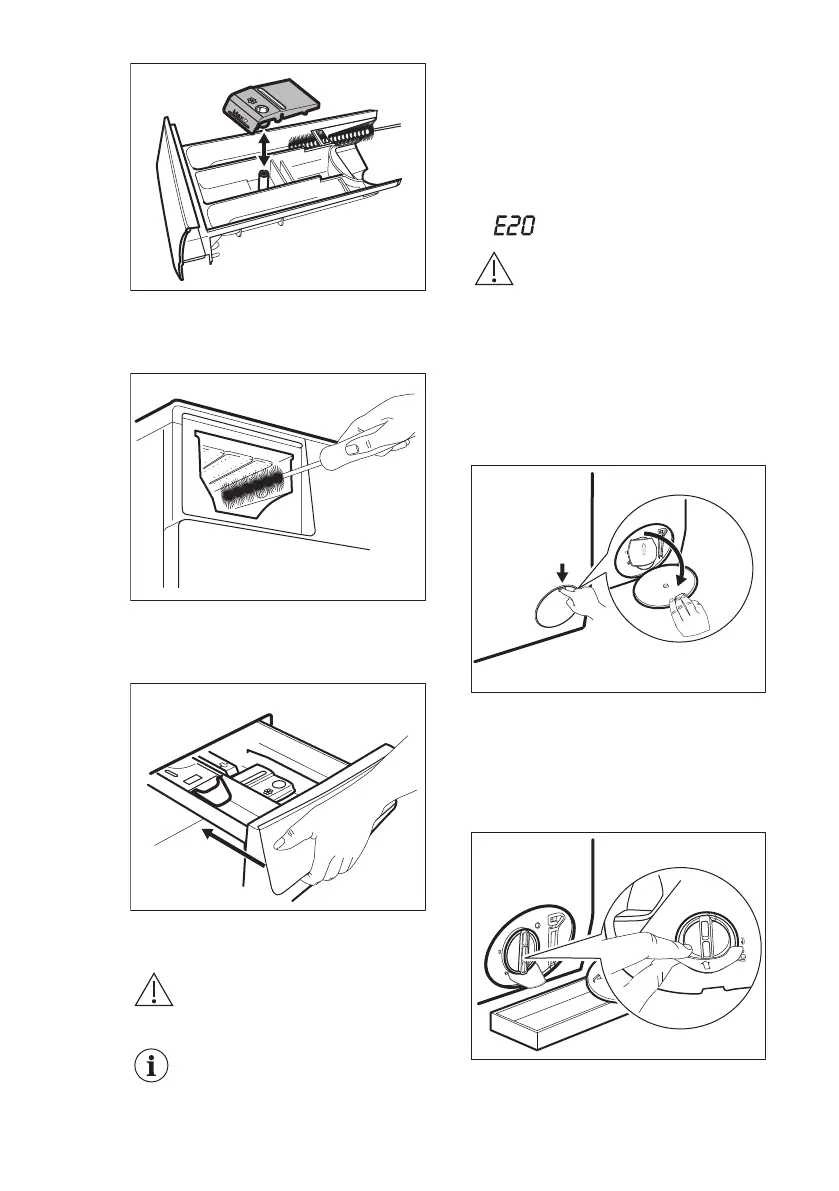 E20