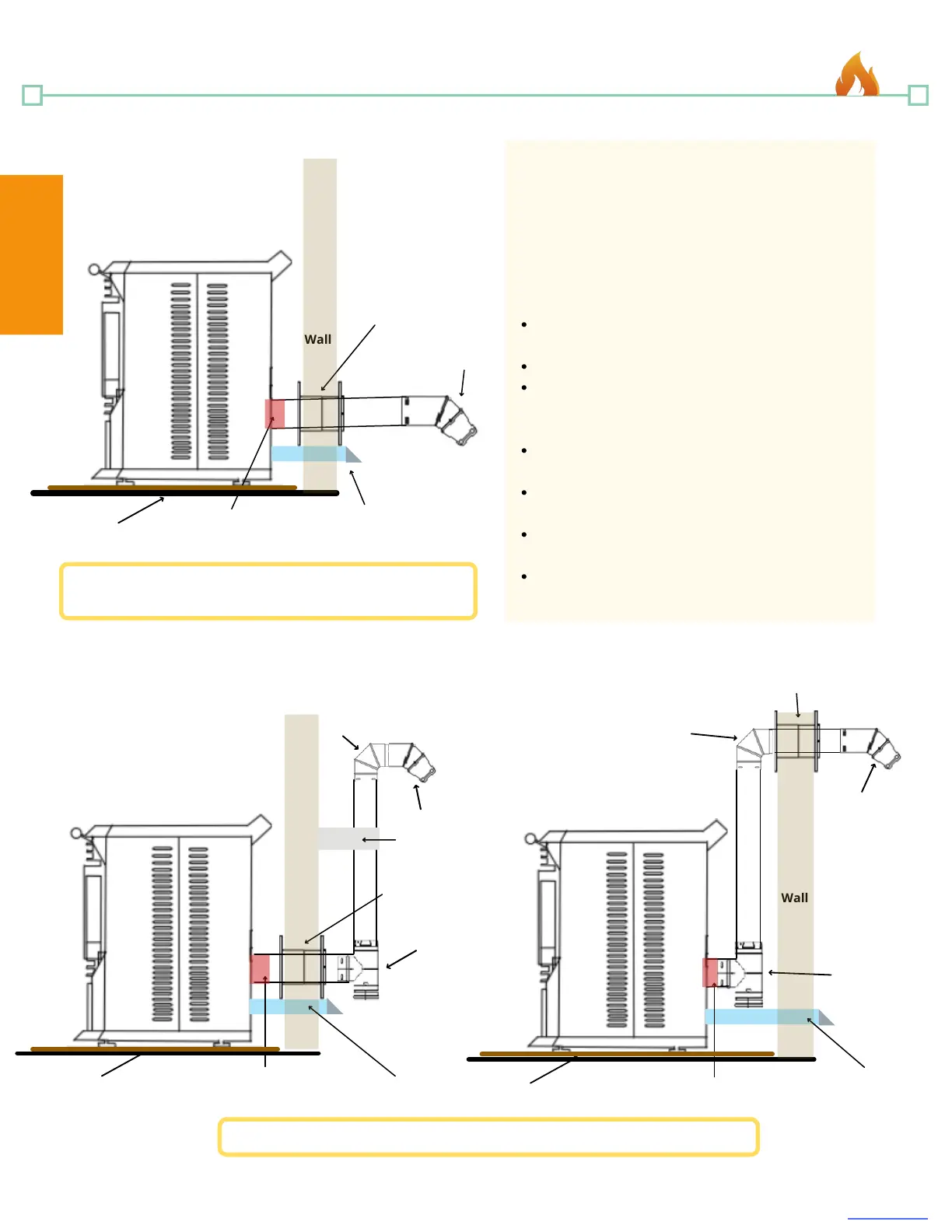 Wall

Wall