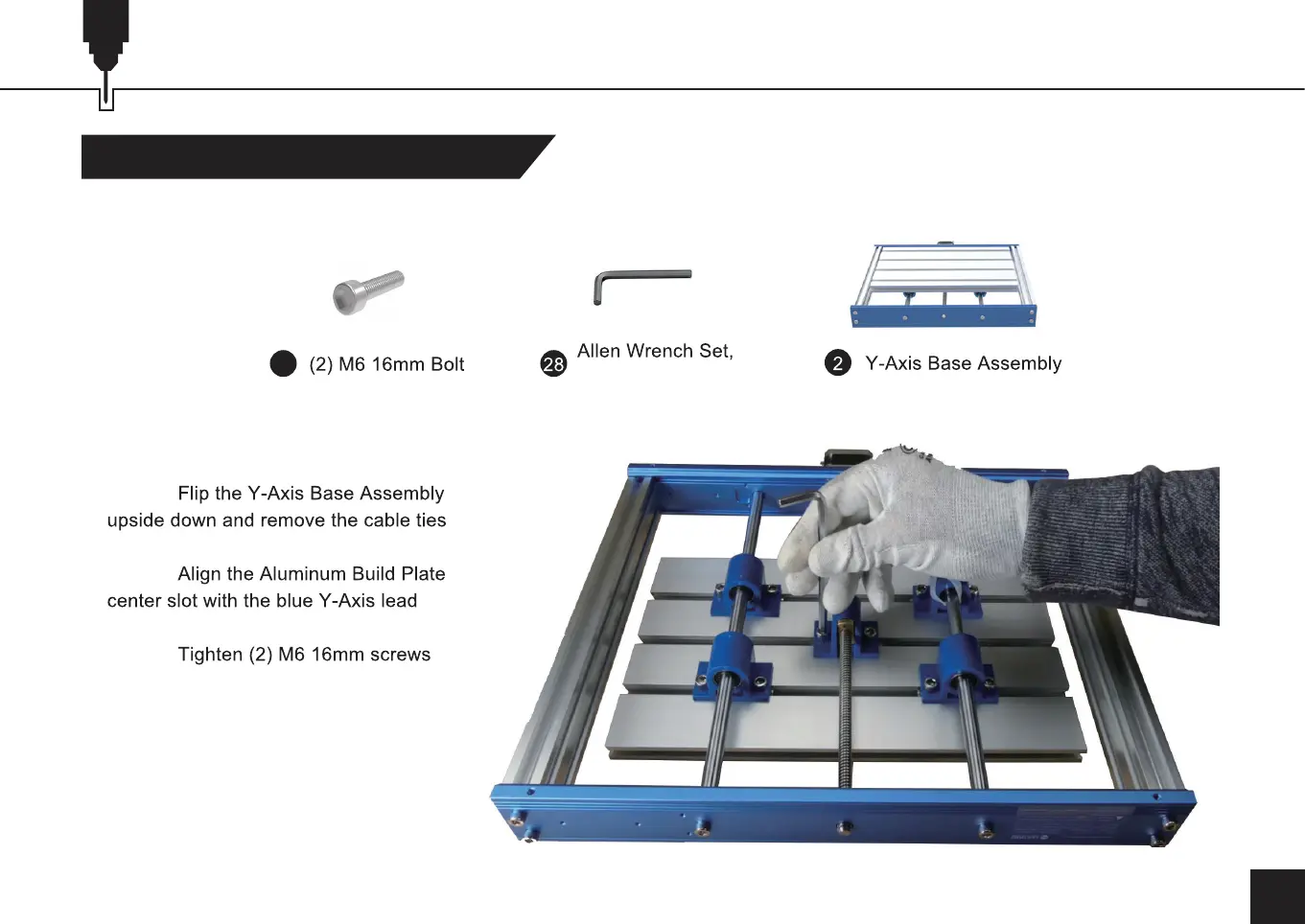 (2) M6 16mm Bolt

28 Allen Wrench Set,

2 Y-Axis Base Assembly

Flip the Y-Axis Base Assembly upside down and remove the cable ties

Align the Aluminum Build Plate center slot with the blue Y-Axis lead

Tighten (2) M6 16mm screws