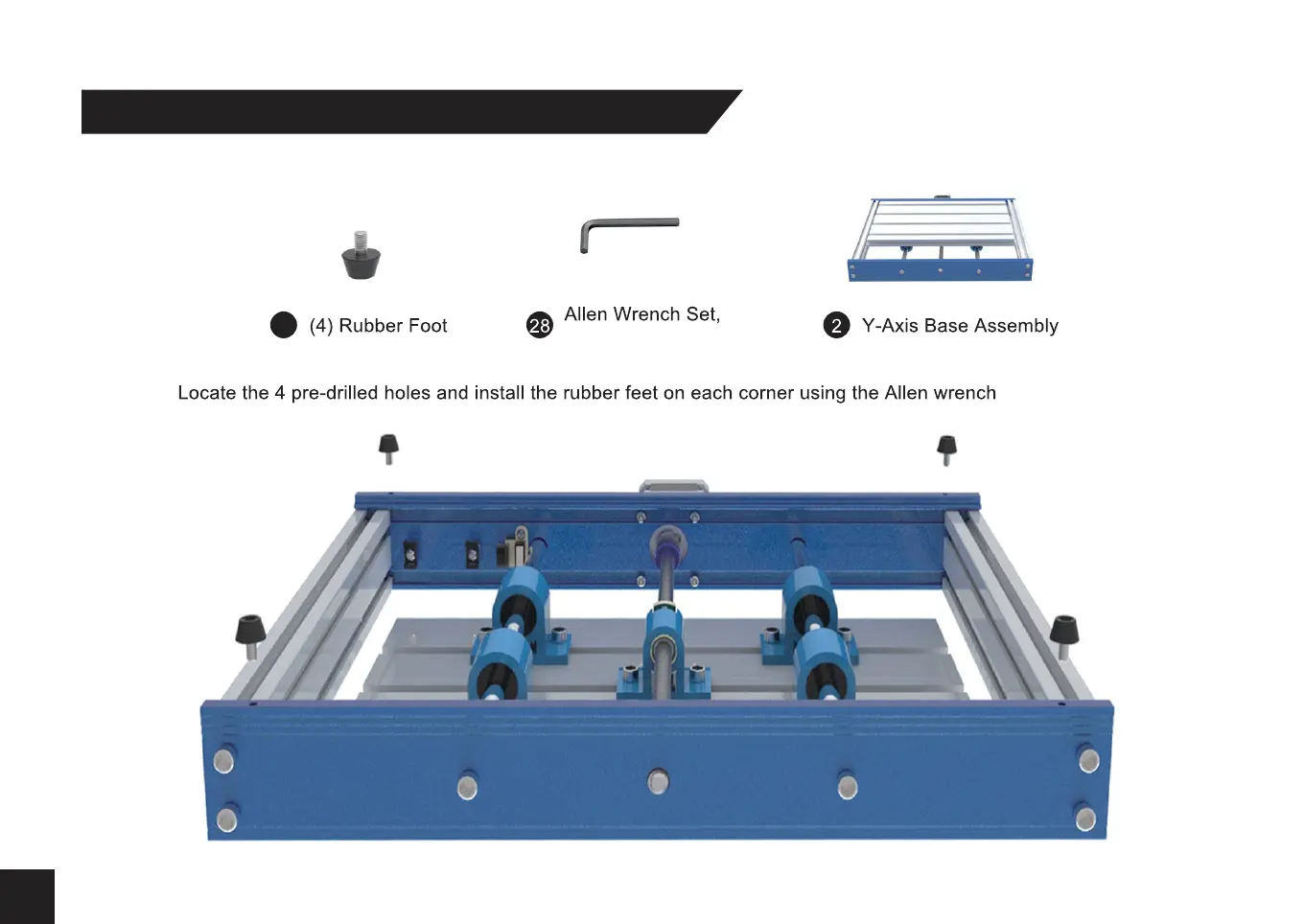 (4) Rubber Foot

28 Allen Wrench Set,

2 Y-Axis Base Assembly

Locate the 4 pre-drilled holes and install the rubber feet on each corner using the Allen wrench