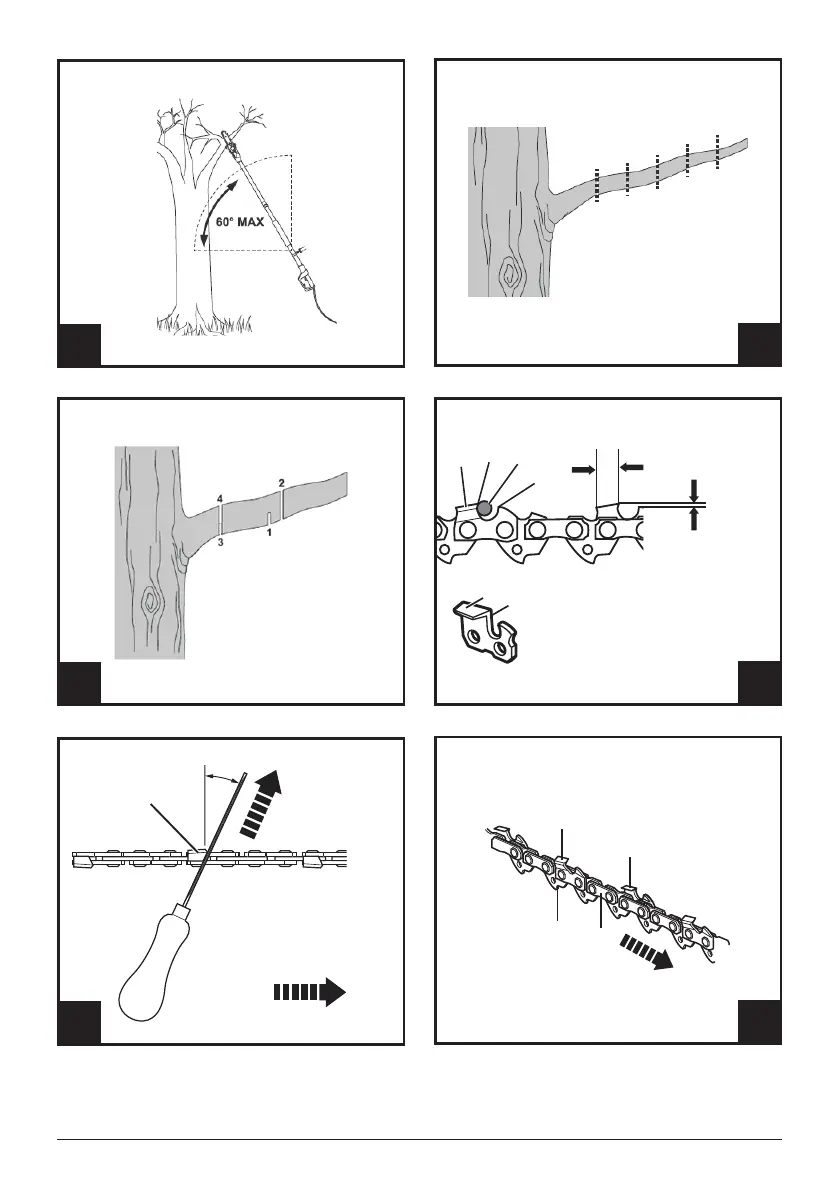 60° MAX

4
2
3
1