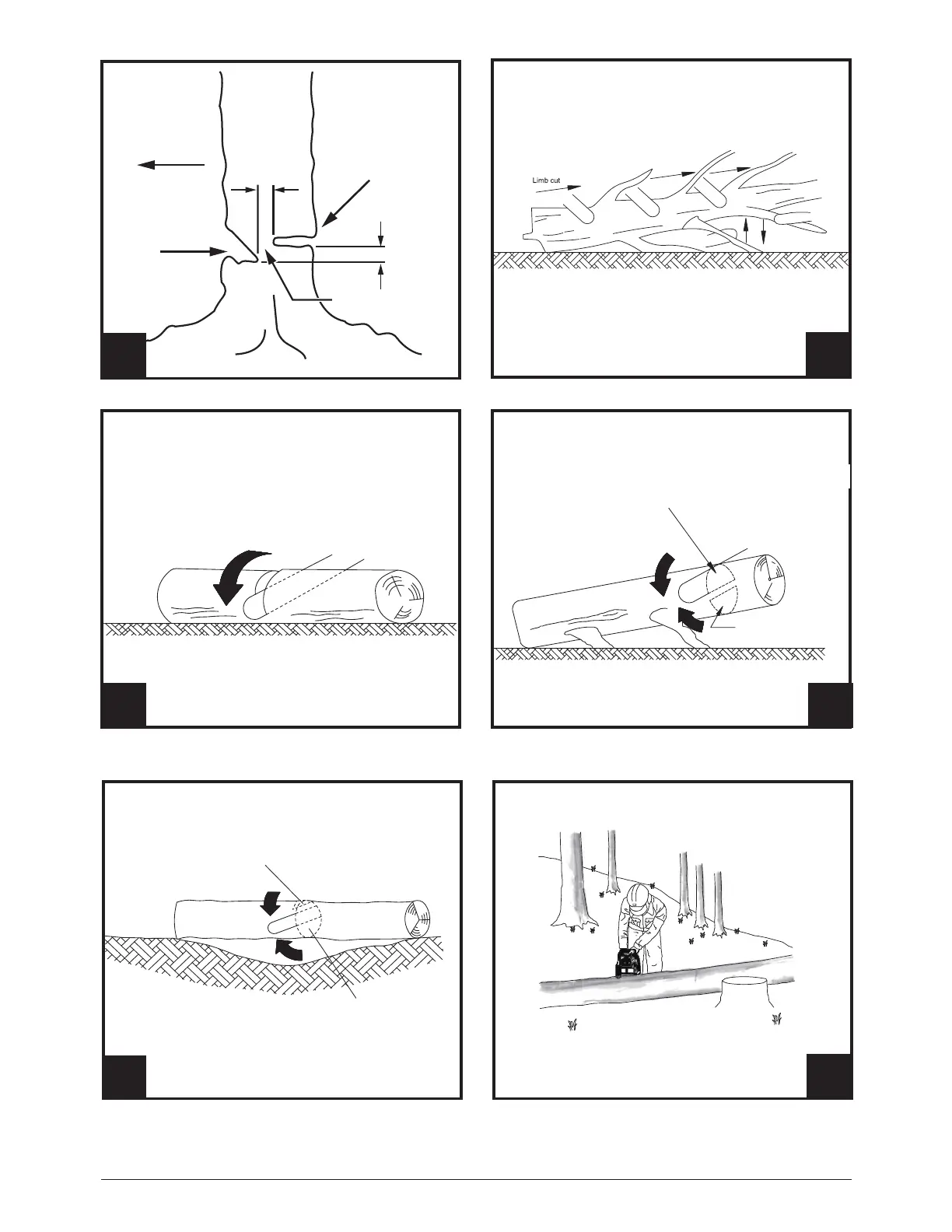 Limb cut