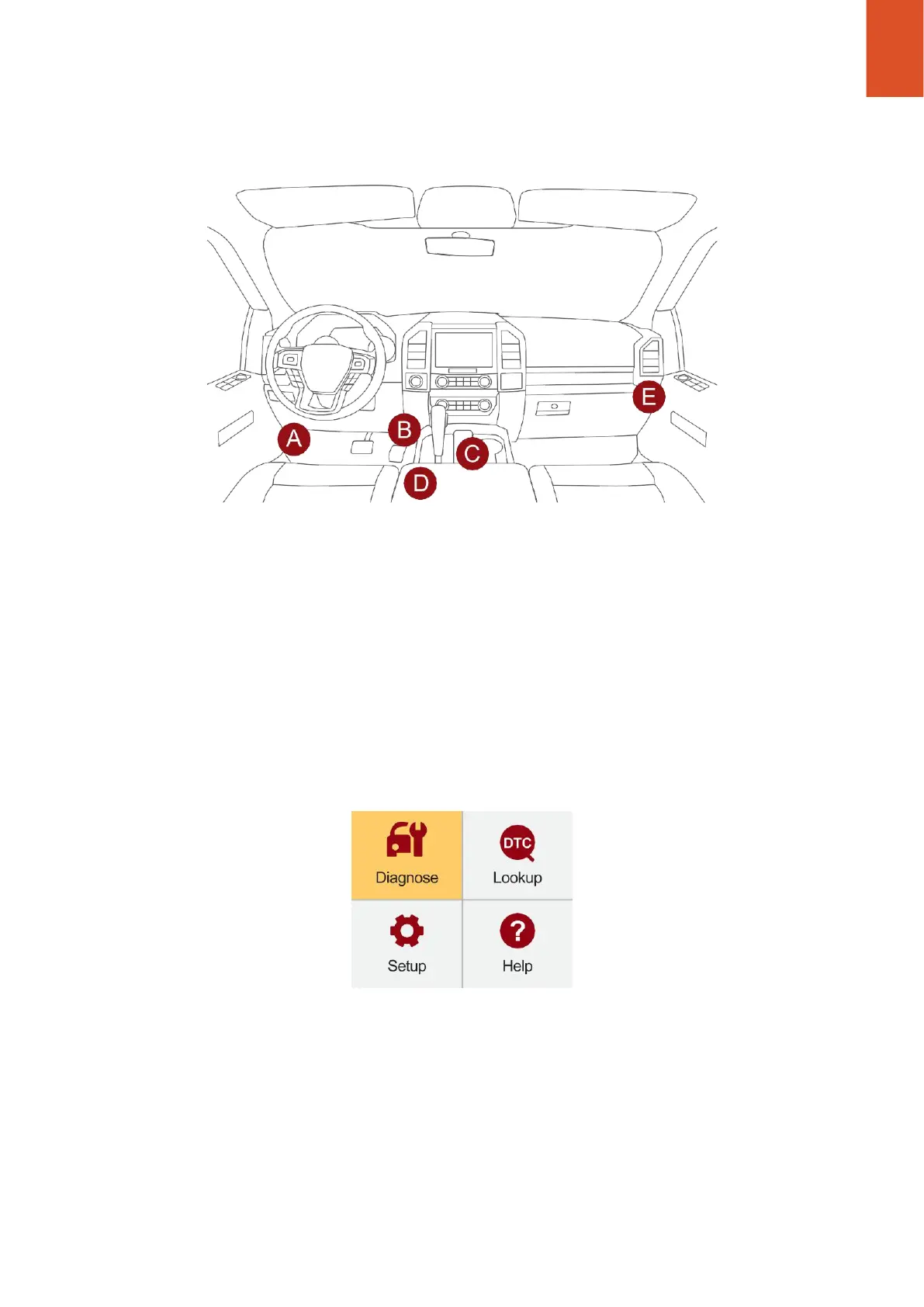 A

B

C

D

E

Diagnose

DTC

Lookup

Setup

Help