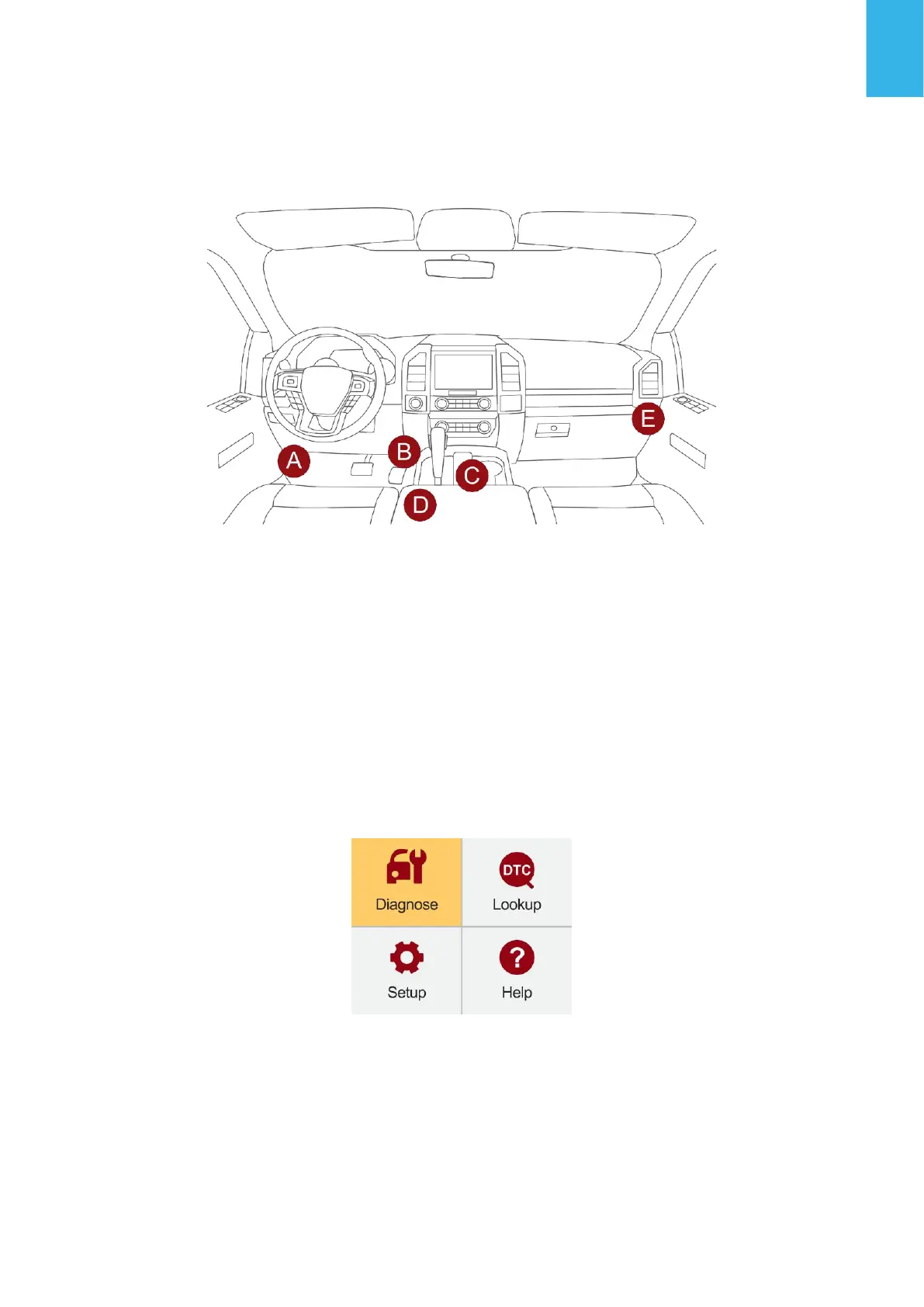 A B C D E

DTC

Diagnose

Lookup

Setup

Help