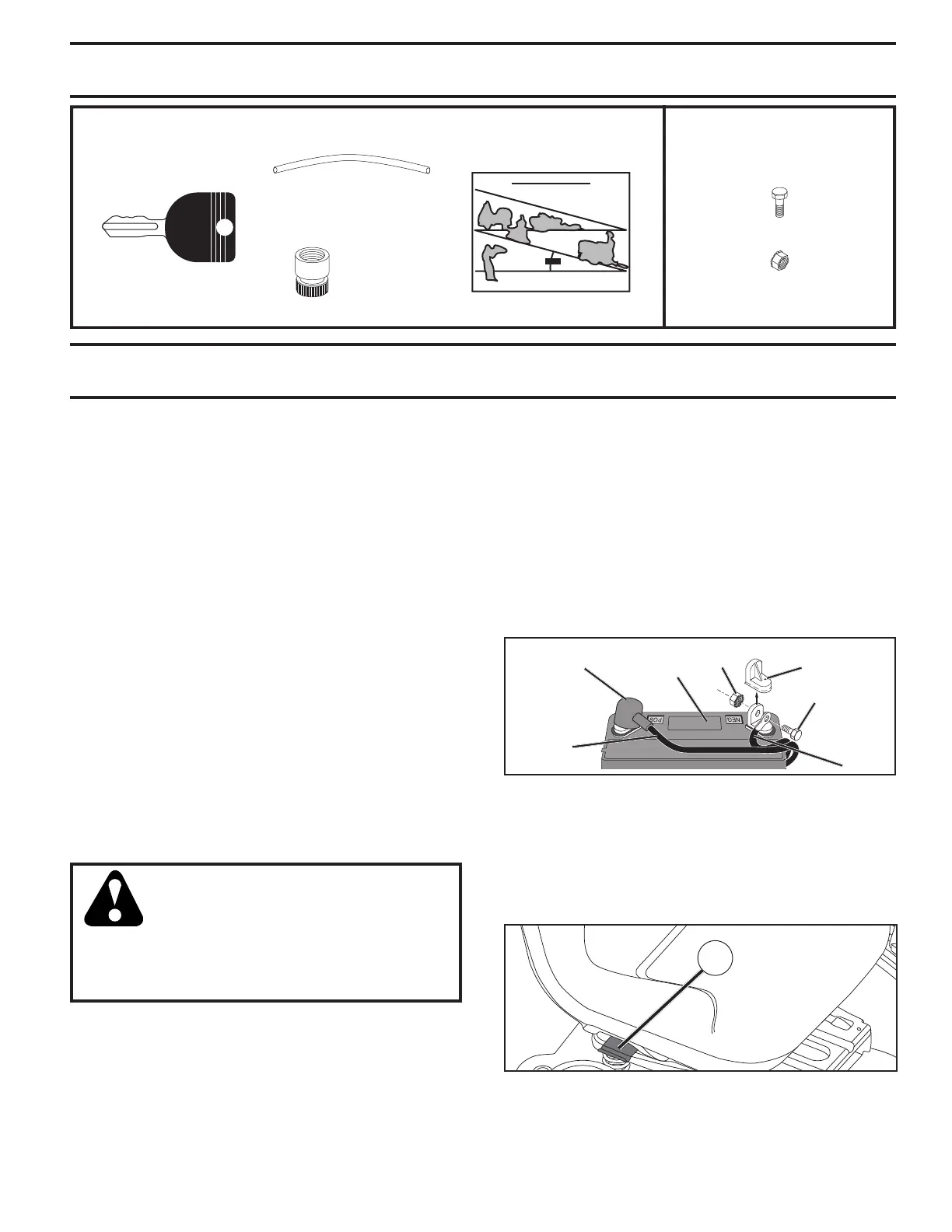 POS

NEG