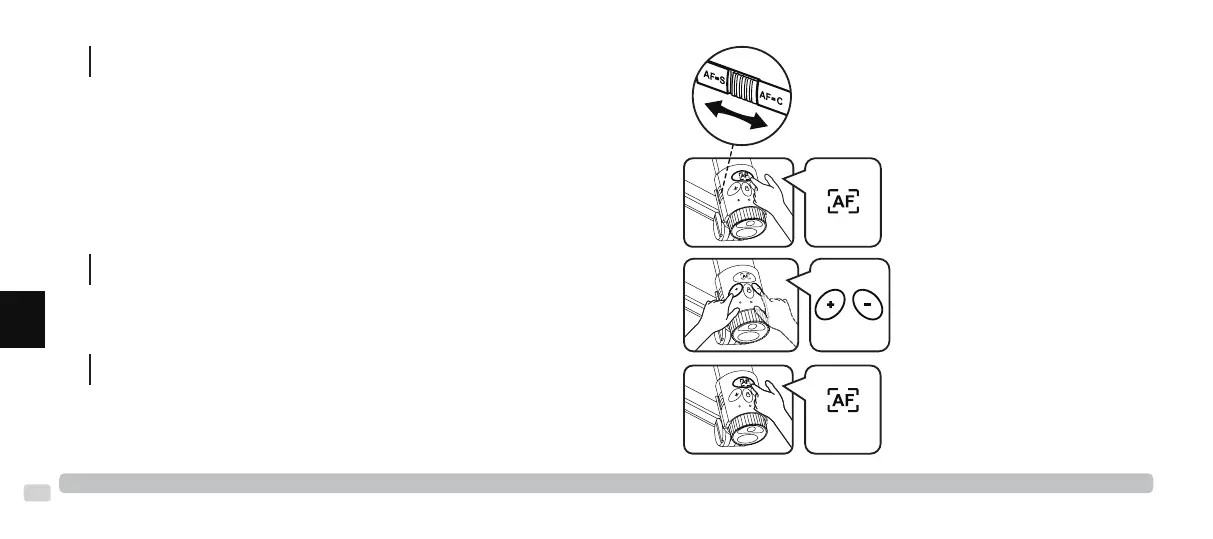 AF•S

AF•C

AF

+

-

AF