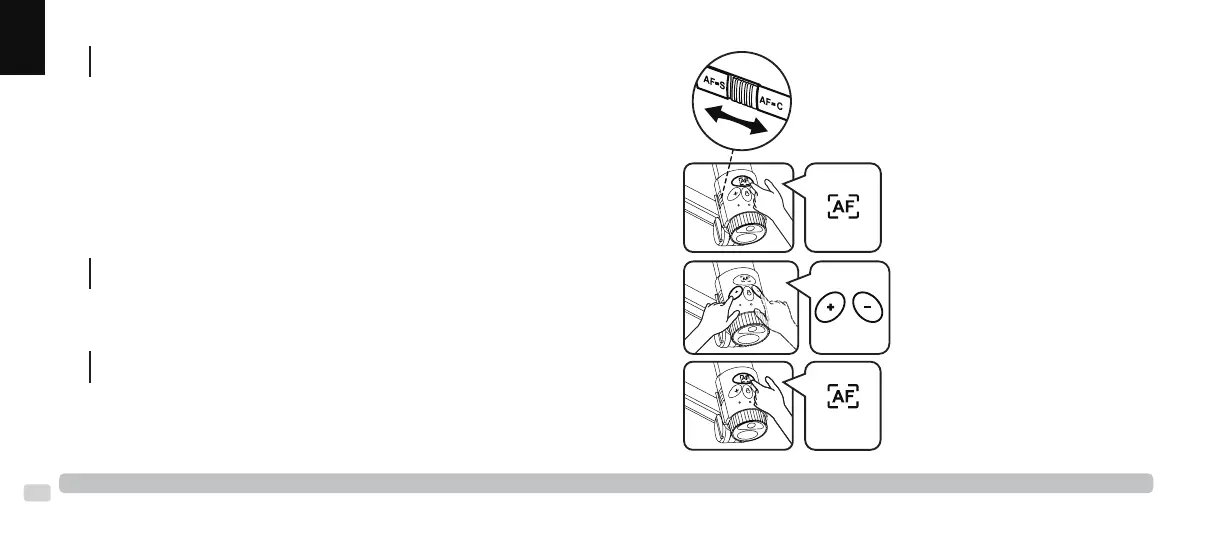 AF-S

AF-C

AF

+

−

AF